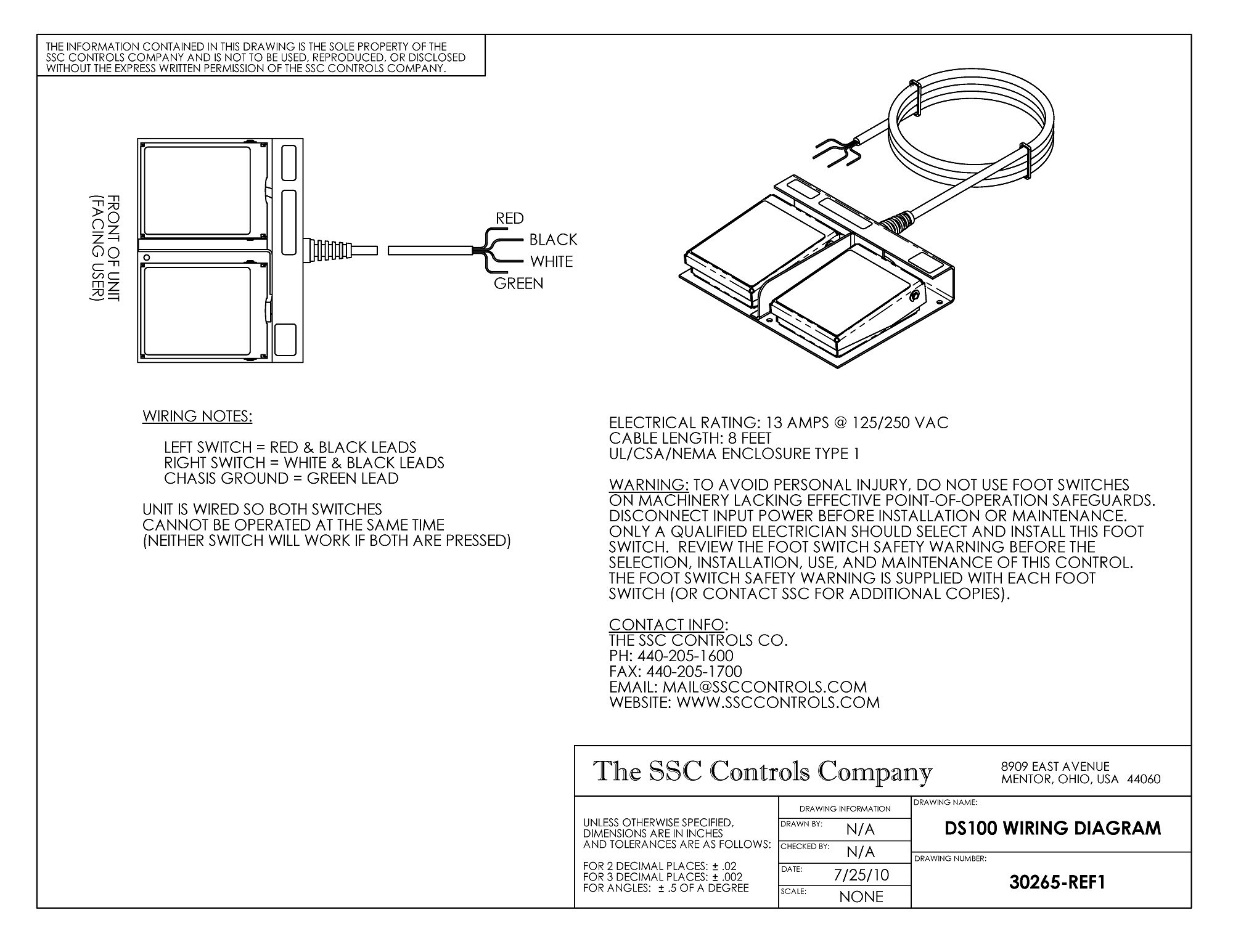 THE INFORMATION CONTAINED IN THIS DRAWING IS THE SOLE PROPERTY OF THE SSC CONTROLS COMPANY AND IS NOT TO BE USED, REPRODUCED, OR DISCLOSED WITHOUT THE EXPRESS WRITTEN PERMISSION OF THE SSC CONTROLS COMPANY.

FRONT OF UNIT (FACING USER)

RED
BLACK
WHITE
GREEN

WIRING NOTES:

LEFT SWITCH = RED & BLACK LEADS
RIGHT SWITCH = WHITE & BLACK LEADS
CHASIS GROUND = GREEN LEAD

UNIT IS WIRED SO BOTH SWITCHES CANNOT BE OPERATED AT THE SAME TIME (NEITHER SWITCH WILL WORK IF BOTH ARE PRESSED)

ELECTRICAL RATING: 13 AMPS @ 125/250 VAC
CABLE LENGTH: 8 FEET
UL/CSA/NEMA ENCLOSURE TYPE 1

WARNING: TO AVOID PERSONAL INJURY, DO NOT USE FOOT SWITCHES ON MACHINERY LACKING EFFECTIVE POINT-OF-OPERATION SAFEGUARDS. DISCONNECT INPUT POWER BEFORE INSTALLATION OR MAINTENANCE. ONLY A QUALIFIED ELECTRICIAN SHOULD SELECT AND INSTALL THIS FOOT SWITCH. REVIEW THE FOOT SWITCH SAFETY WARNING BEFORE THE SELECTION, INSTALLATION, USE, AND MAINTENANCE OF THIS CONTROL. THE FOOT SWITCH SAFETY WARNING IS SUPPLIED WITH EACH FOOT SWITCH (OR CONTACT SSC FOR ADDITIONAL COPIES).

CONTACT INFO:
THE SSC CONTROLS CO.
PH: 440-205-1600
FAX: 440-205-1700
EMAIL: MAIL@SSCCONTROLS.COM
WEBSITE: WWW.SSCCONTROLS.COM

The SSC Controls Company
8909 EAST AVENUE
MENTOR, OHIO, USA 44060

UNLESS OTHERWISE SPECIFIED, DIMENSIONS ARE IN INCHES AND TOLERANCES ARE AS FOLLOWS:

FOR 2 DECIMAL PLACES: ± .02
FOR 3 DECIMAL PLACES: ± .002
FOR ANGLES: ± .5 OF A DEGREE

DRAWING INFORMATION
DRAWN BY: N/A
CHECKED BY: N/A
DATE: 7/25/10
SCALE: NONE

DRAWING NAME:
DS100 WIRING DIAGRAM
DRAWING NUMBER:
30265-REF1