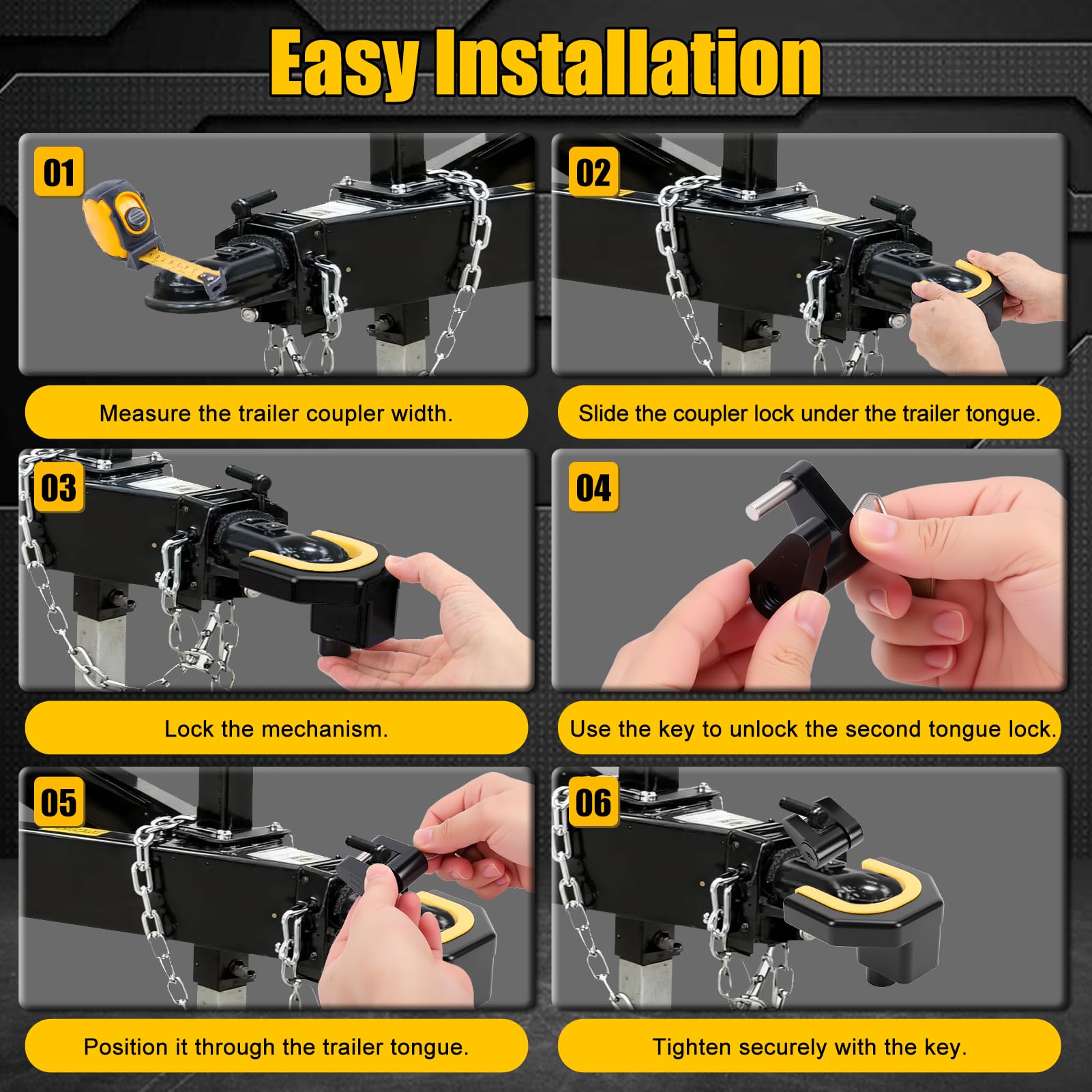 Easy Installation

01

Measure the trailer coupler width.

02

Slide the coupler lock under the trailer tongue.

03

Lock the mechanism.

04

Use the key to unlock the second tongue lock.

05

Position it through the trailer tongue.

06

Tighten securely with the key.