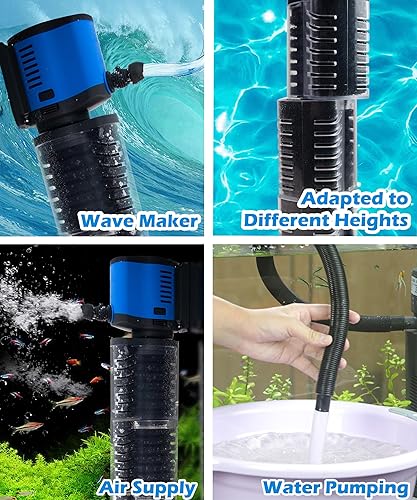 Wave Maker

Adapted to Different Heights

Air Supply

Water Pumping