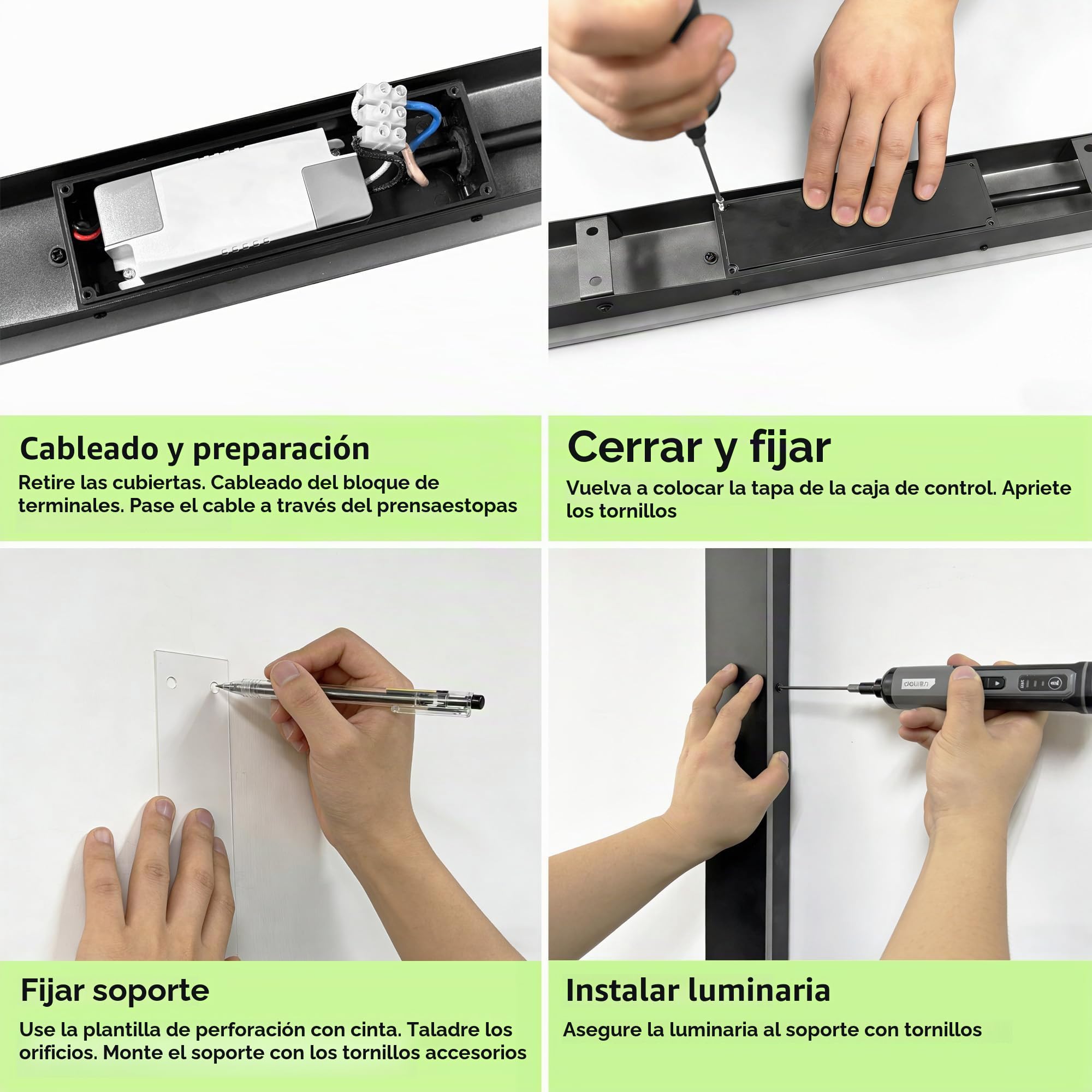 Cableado y preparación

Retire las cubiertas. Cableado del bloque de terminales. Pase el cable a través del prensaestopas

Cerrar y fijar

Vuelva a colocar la tapa de la caja de control. Apriete los tornillos

Fijar soporte

Use la plantilla de perforación con cinta. Taladre los orificios. Monte el soporte con los tornillos accesorios

Instalar luminaria

Asegure la luminaria al soporte con tornillos