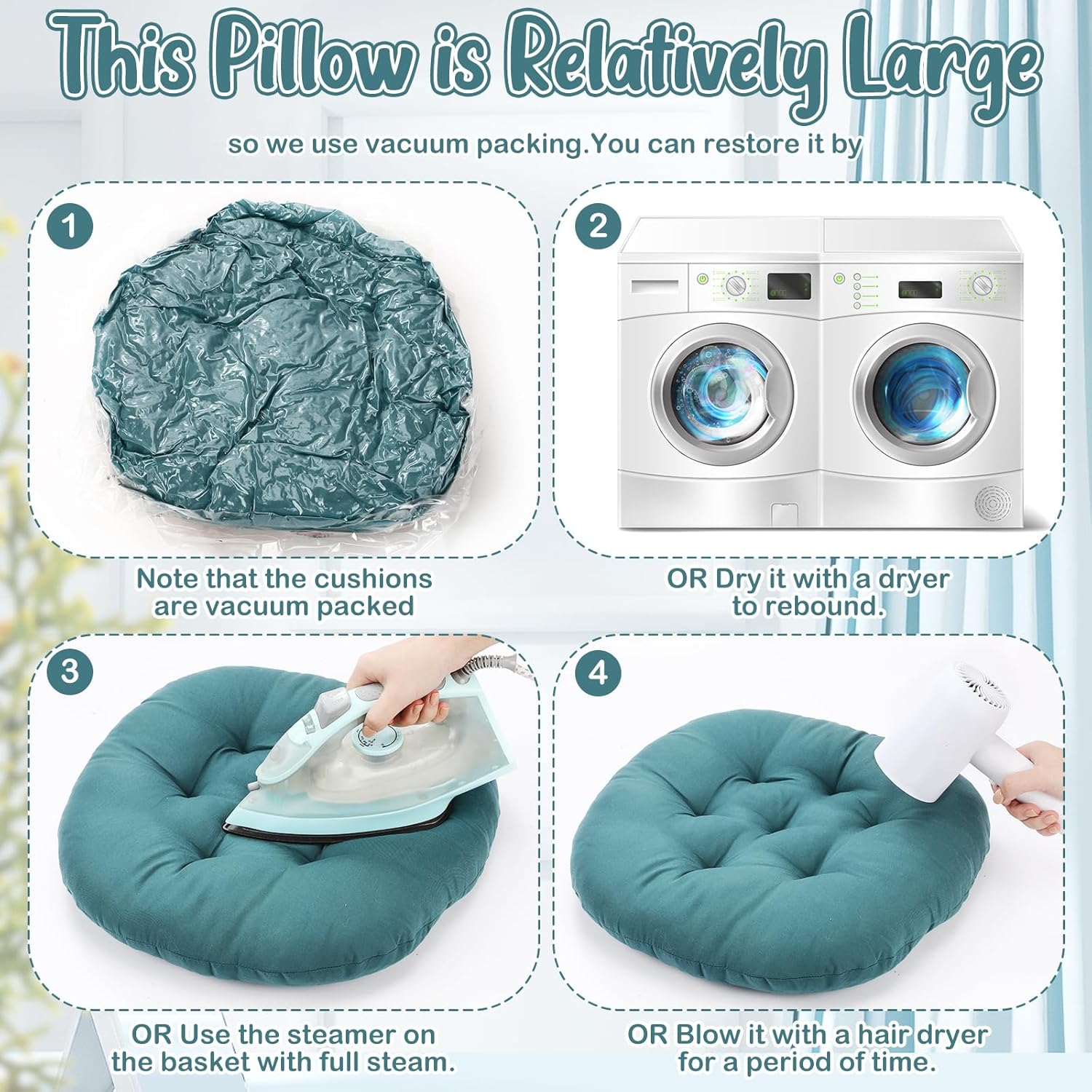 This Pillow is Relatively Large

so we use vacuum packing.You can restore it by

1

Note that the cushions are vacuum packed

2

OR Dry it with a dryer to rebound.

3

OR Use the steamer on the basket with full steam.

4

OR Blow it with a hair dryer for a period of time.