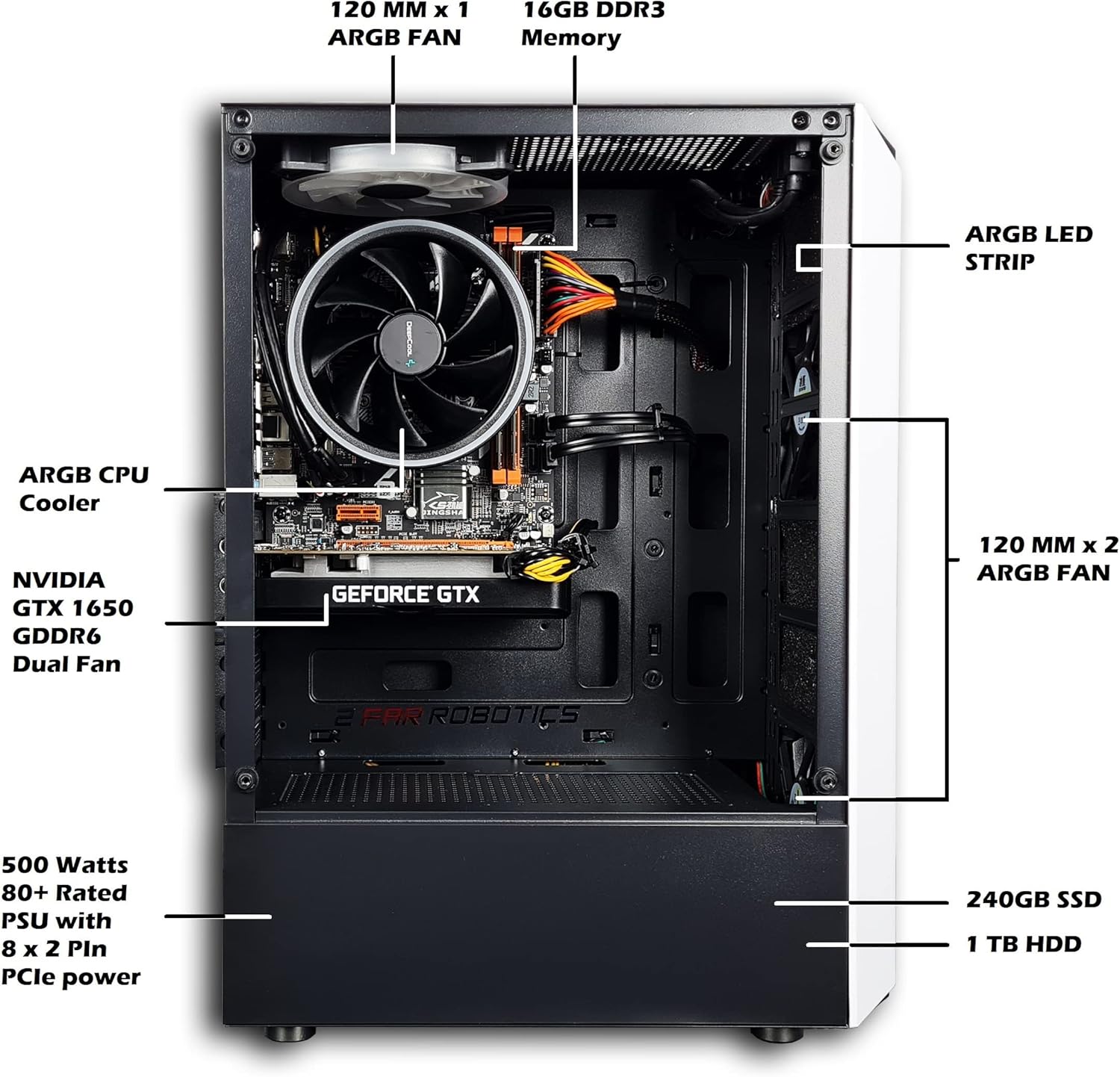 120 MM x 1
ARGB FAN

16GB DDR3
Memory

ARGB LED
STRIP

DEEPCOOL

ARGB CPU
Cooler

JINGSHA

120 MM x 2
ARGB FAN

NVIDIA
GTX 1650
GDDR6
Dual Fan

GEFORCE GTX

2 FAR ROBOTICS

500 Watts
80+ Rated
PSU with
8 x 2 PIn
PCIe power

240GB SSD

1 TB HDD