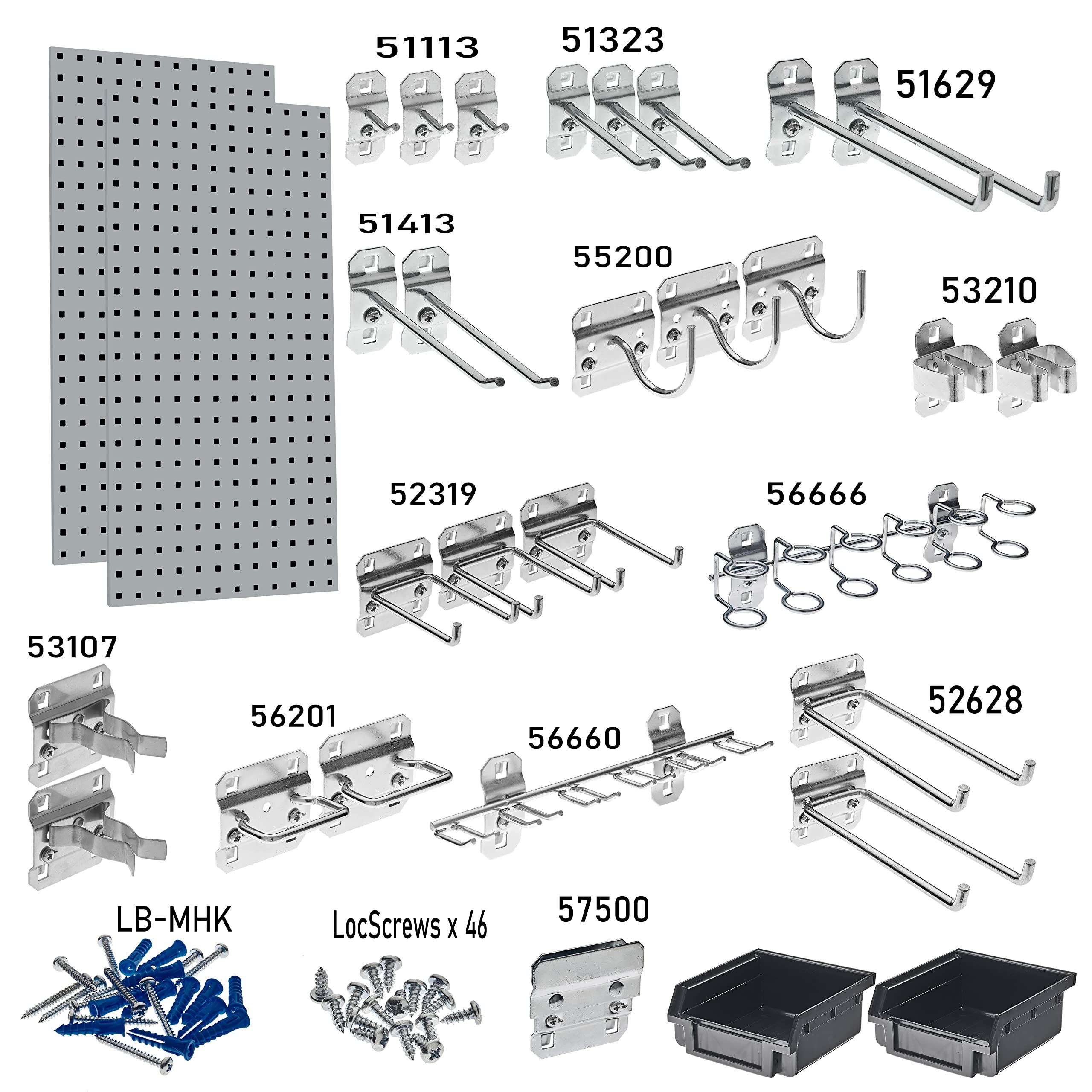 51113

51323

51629

51413

55200

53210

52319

56666

53107

56201

56660

52628

LB-MHK

LocScrews x 46

57500