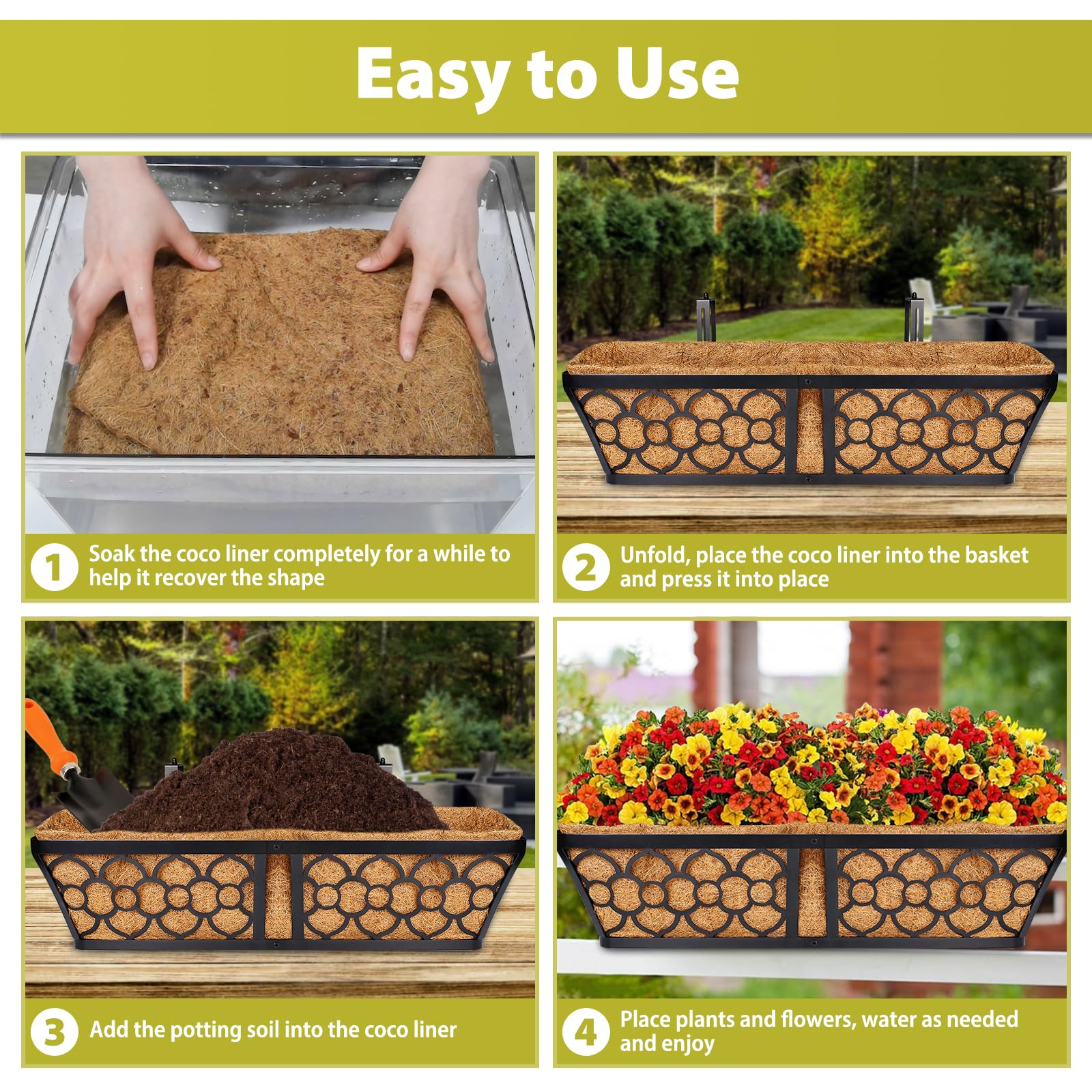 Easy to Use

1 Soak the coco liner completely for a while to help it recover the shape

2 Unfold, place the coco liner into the basket and press it into place

3 Add the potting soil into the coco liner

4 Place plants and flowers, water as needed and enjoy