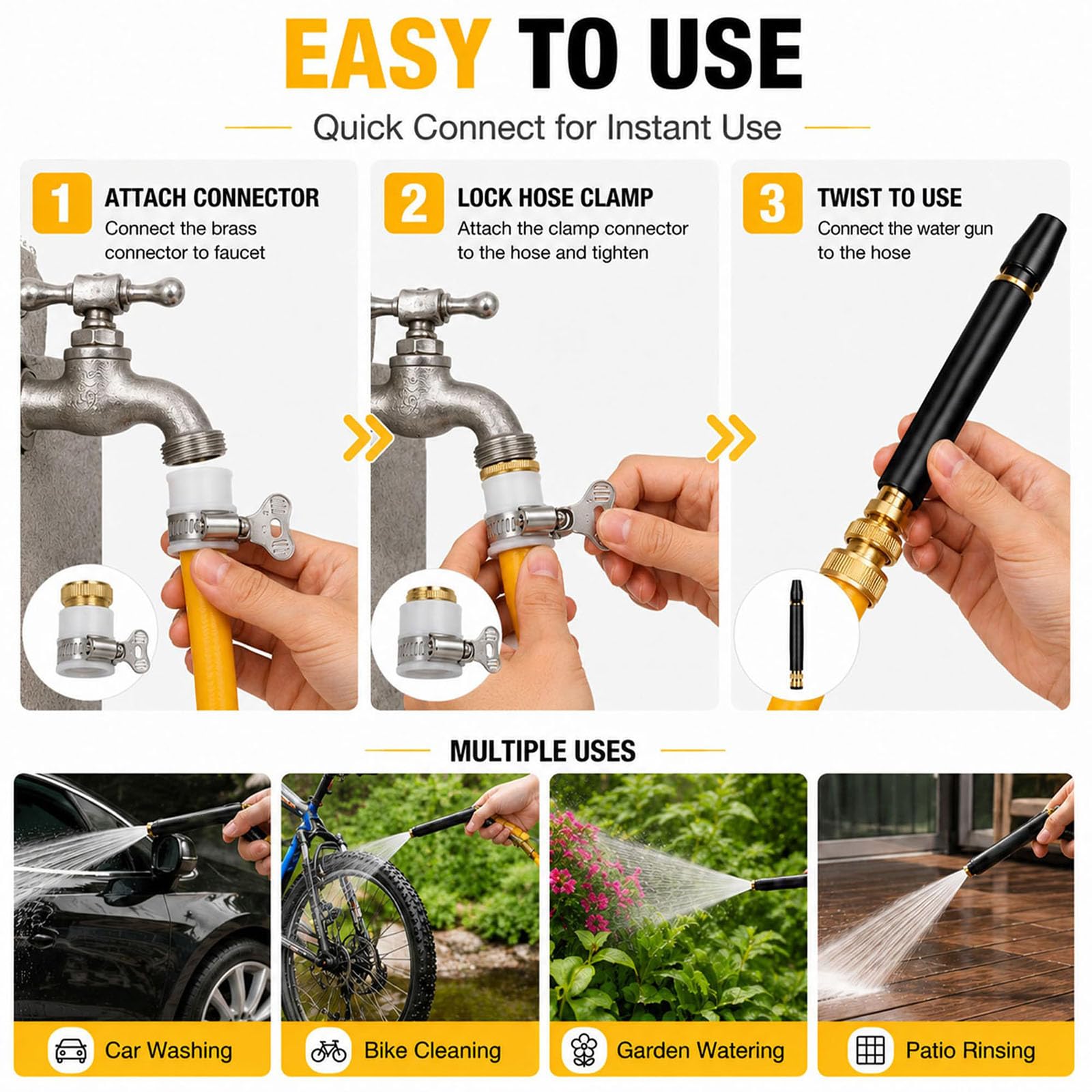 EASY TO USE

Quick Connect for Instant Use

1 ATTACH CONNECTOR
Connect the brass connector to faucet

2 LOCK HOSE CLAMP
Attach the clamp connector to the hose and tighten

3 TWIST TO USE
Connect the water gun to the hose

MULTIPLE USES

Car Washing

Bike Cleaning

Garden Watering

Patio Rinsing