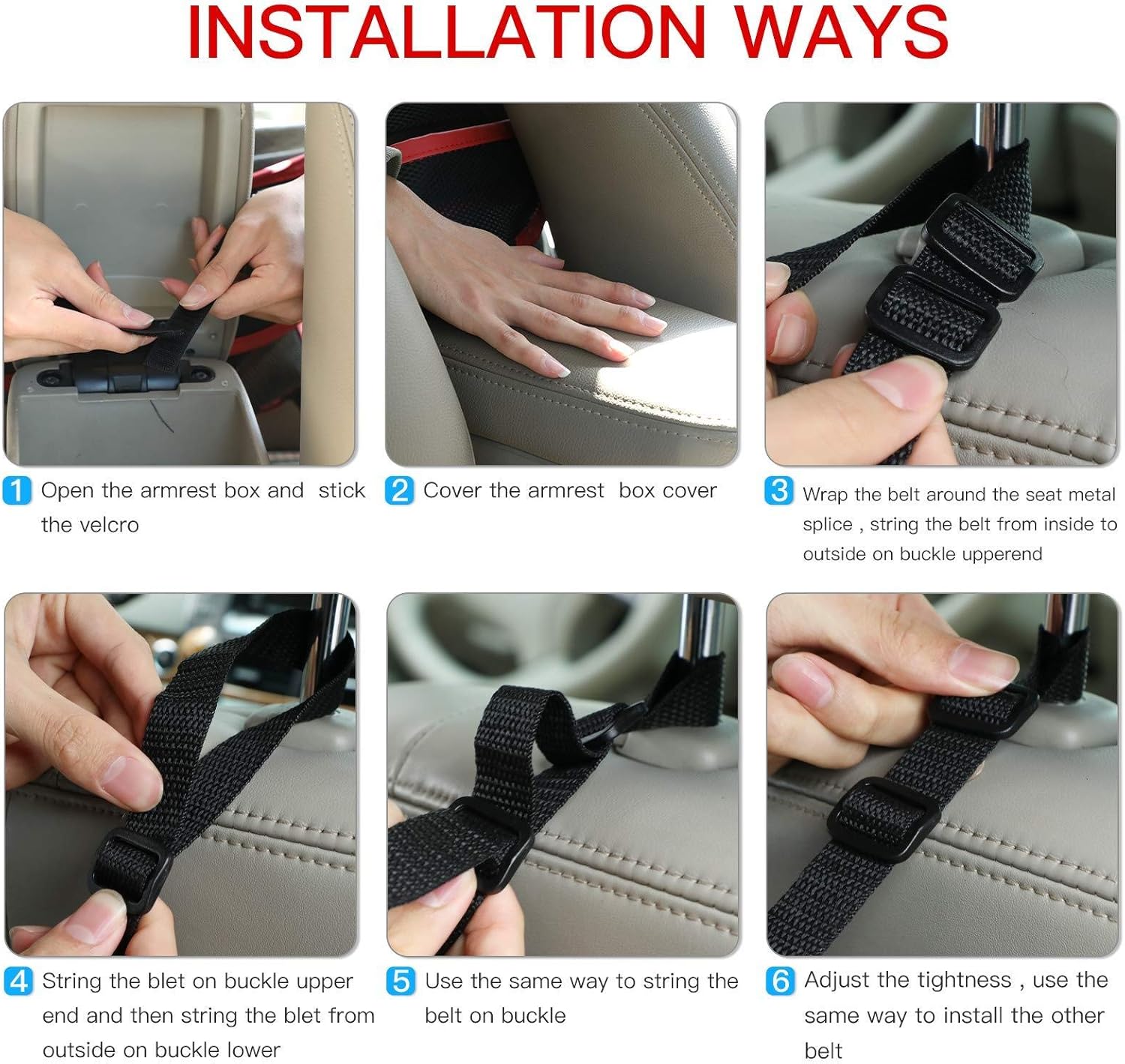 INSTALLATION WAYS

1 Open the armrest box and stick the velcro

2 Cover the armrest box cover

3 Wrap the belt around the seat metal splice , string the belt from inside to outside on buckle upperend

4 String the blet on buckle upper end and then string the blet from outside on buckle lower

5 Use the same way to string the belt on buckle

6 Adjust the tightness , use the same way to install the other belt