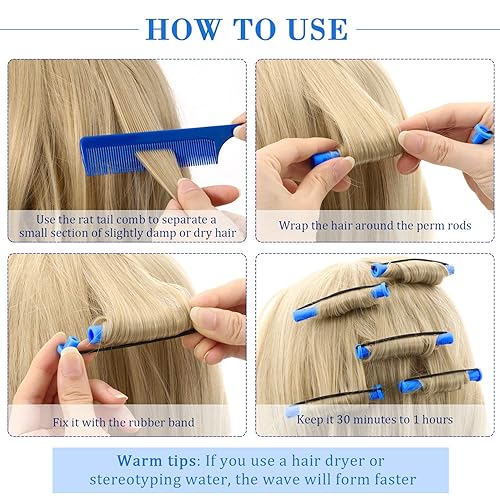 HOW TO USE

Use the rat tail comb to separate a small section of slightly damp or dry hair

Wrap the hair around the perm rods

Fix it with the rubber band

Keep it 30 minutes to 1 hours

Warm tips: If you use a hair dryer or stereotyping water, the wave will form faster