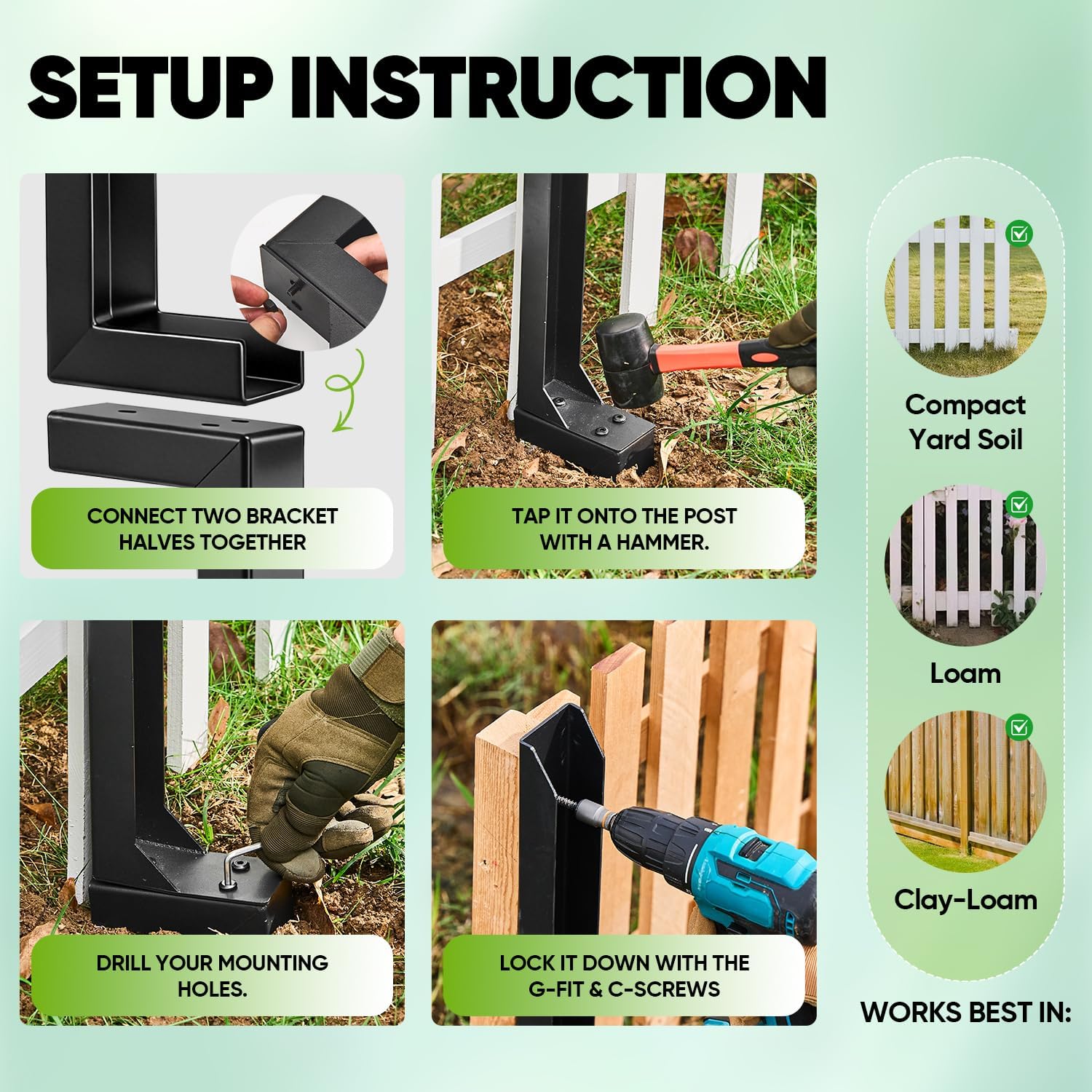 SETUP INSTRUCTION

CONNECT TWO BRACKET HALVES TOGETHER

TAP IT ONTO THE POST WITH A HAMMER.

DRILL YOUR MOUNTING HOLES.

LOCK IT DOWN WITH THE G-FIT & C-SCREWS

Compact Yard Soil

Loam

Clay-Loam

WORKS BEST IN: