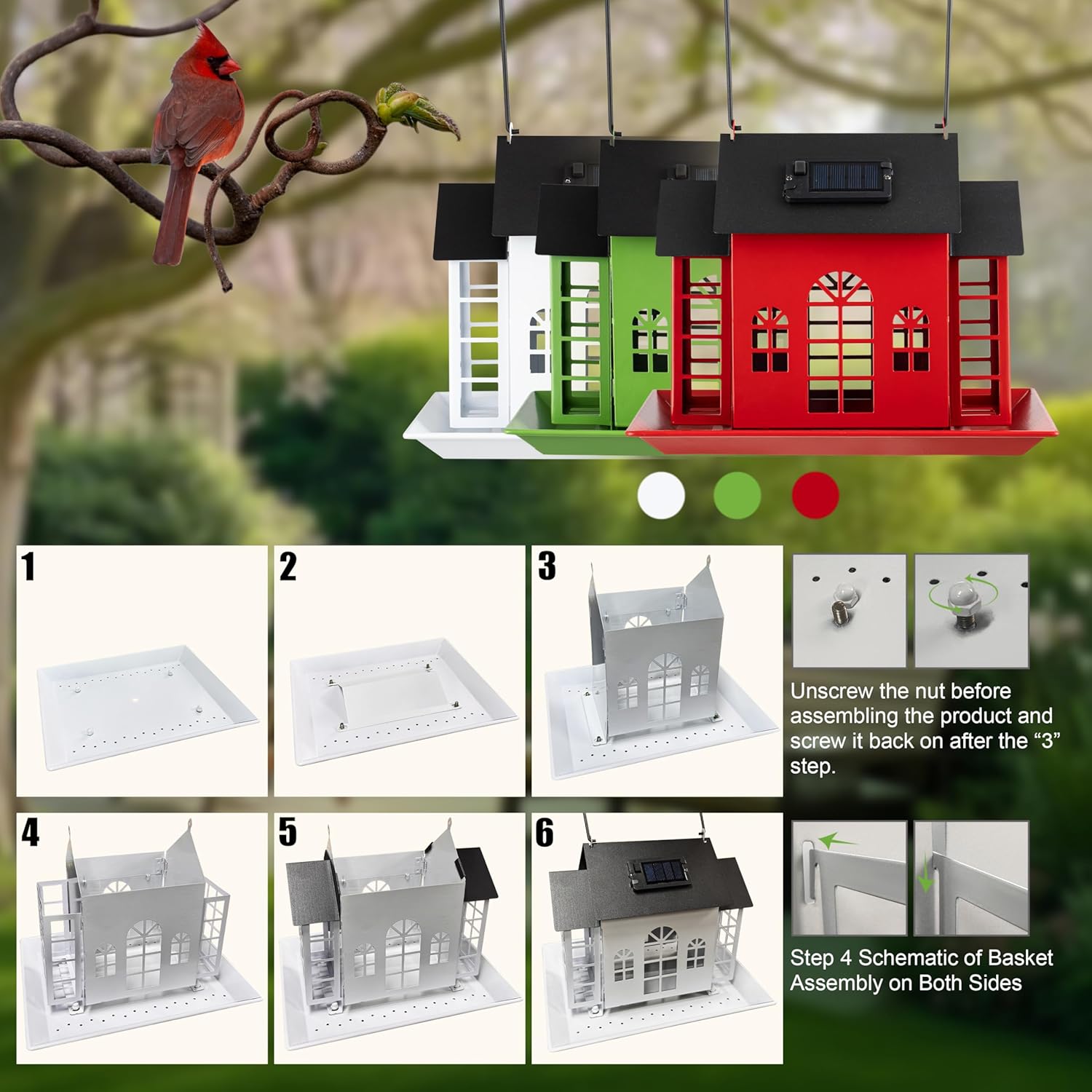 1

2

3

Unscrew the nut before assembling the product and screw it back on after the “3” step.

4

5

6

Step 4 Schematic of Basket Assembly on Both Sides