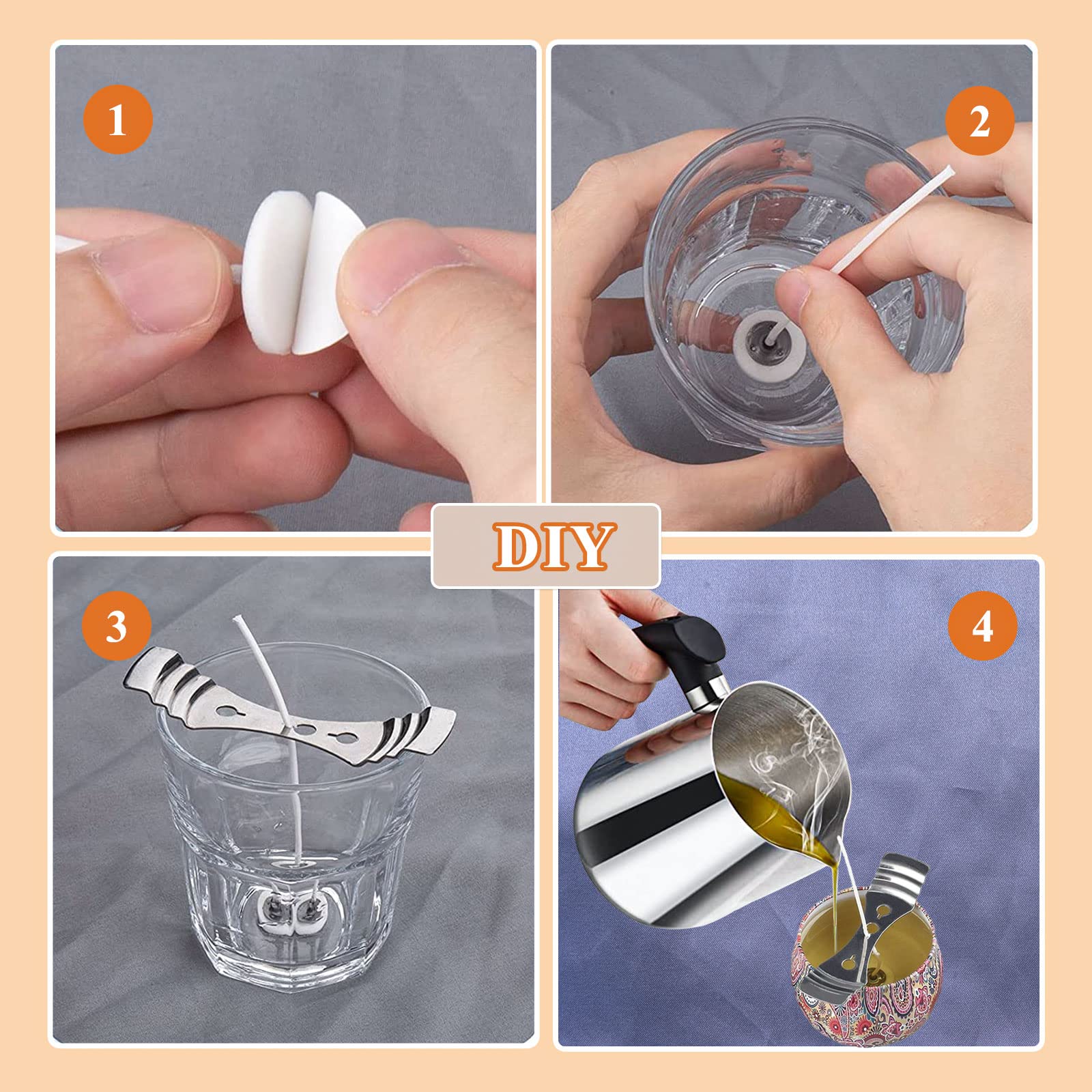 1

2

DIY

3

4