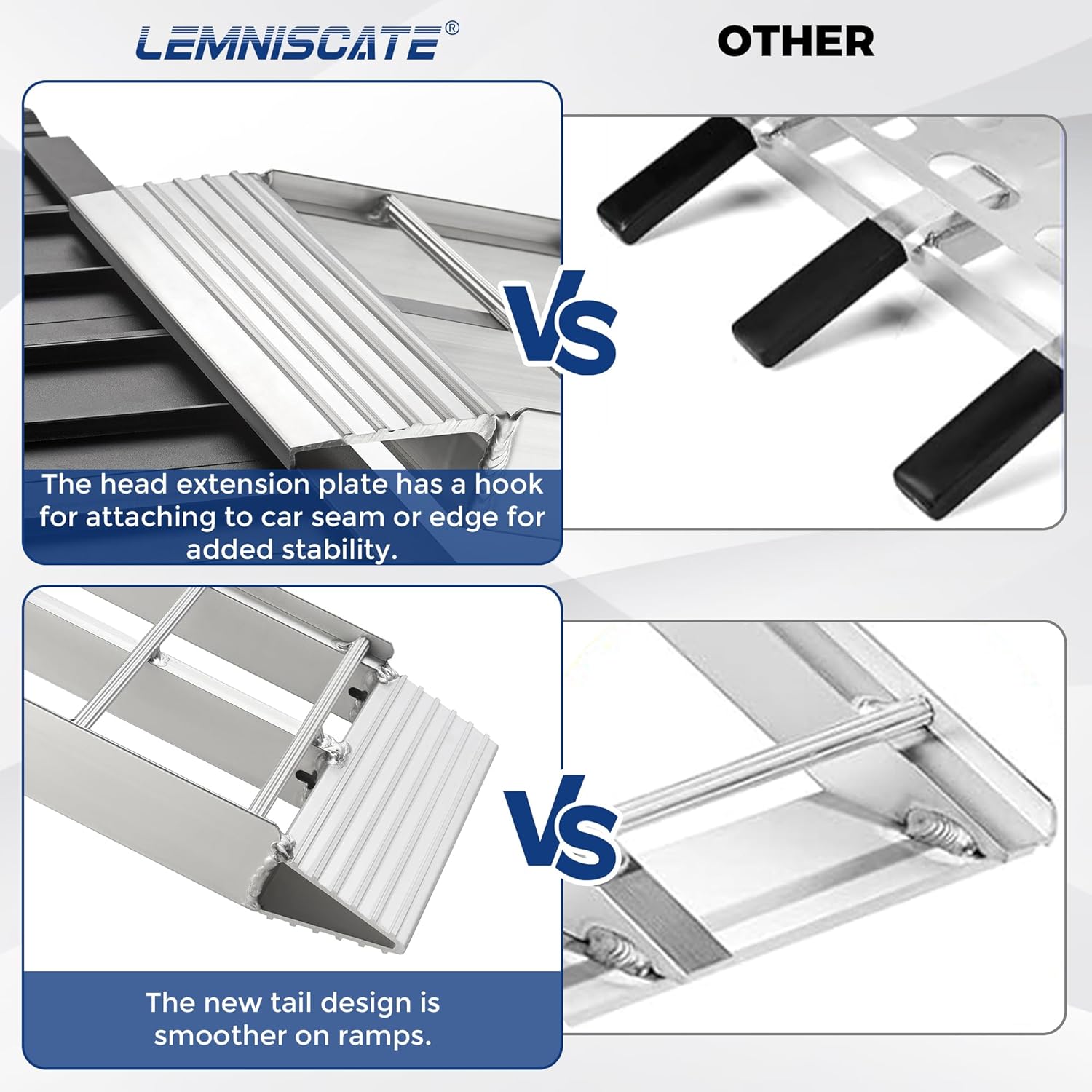 LEMNISCATE®

OTHER

VS

The head extension plate has a hook for attaching to car seam or edge for added stability.

VS

The new tail design is smoother on ramps.