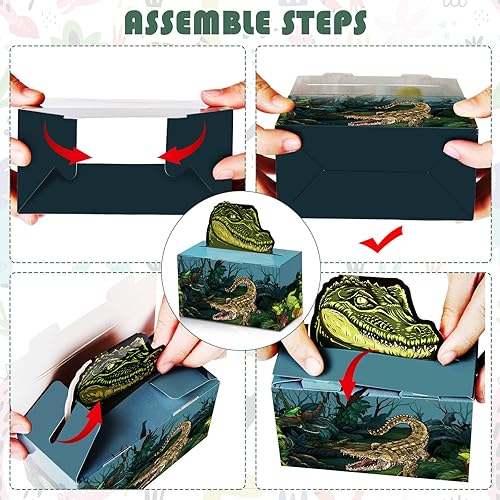 ASSEMBLE STEPS