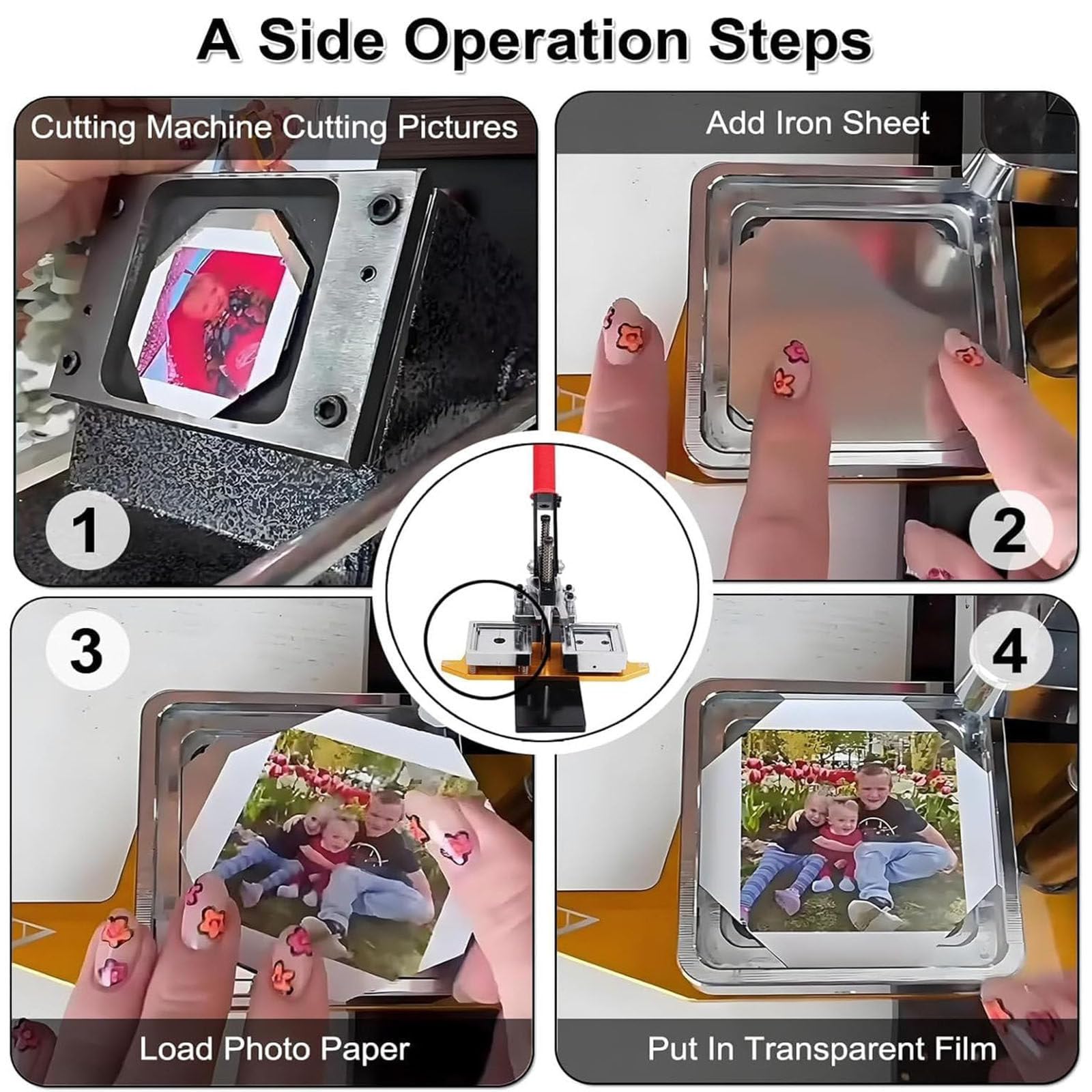 A Side Operation Steps

Cutting Machine Cutting Pictures

1

Add Iron Sheet

2

3

Load Photo Paper

4

Put In Transparent Film