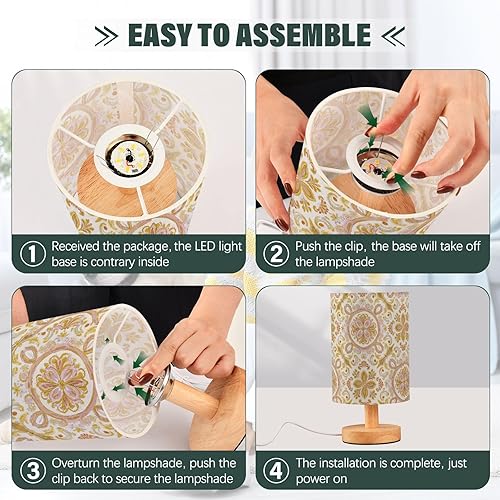 EASY TO ASSEMBLE

1 Received the package, the LED light base is contrary inside

2 Push the clip, the base will take off the lampshade

3 Overturn the lampshade, push the clip back to secure the lampshade

4 The installation is complete, just power on