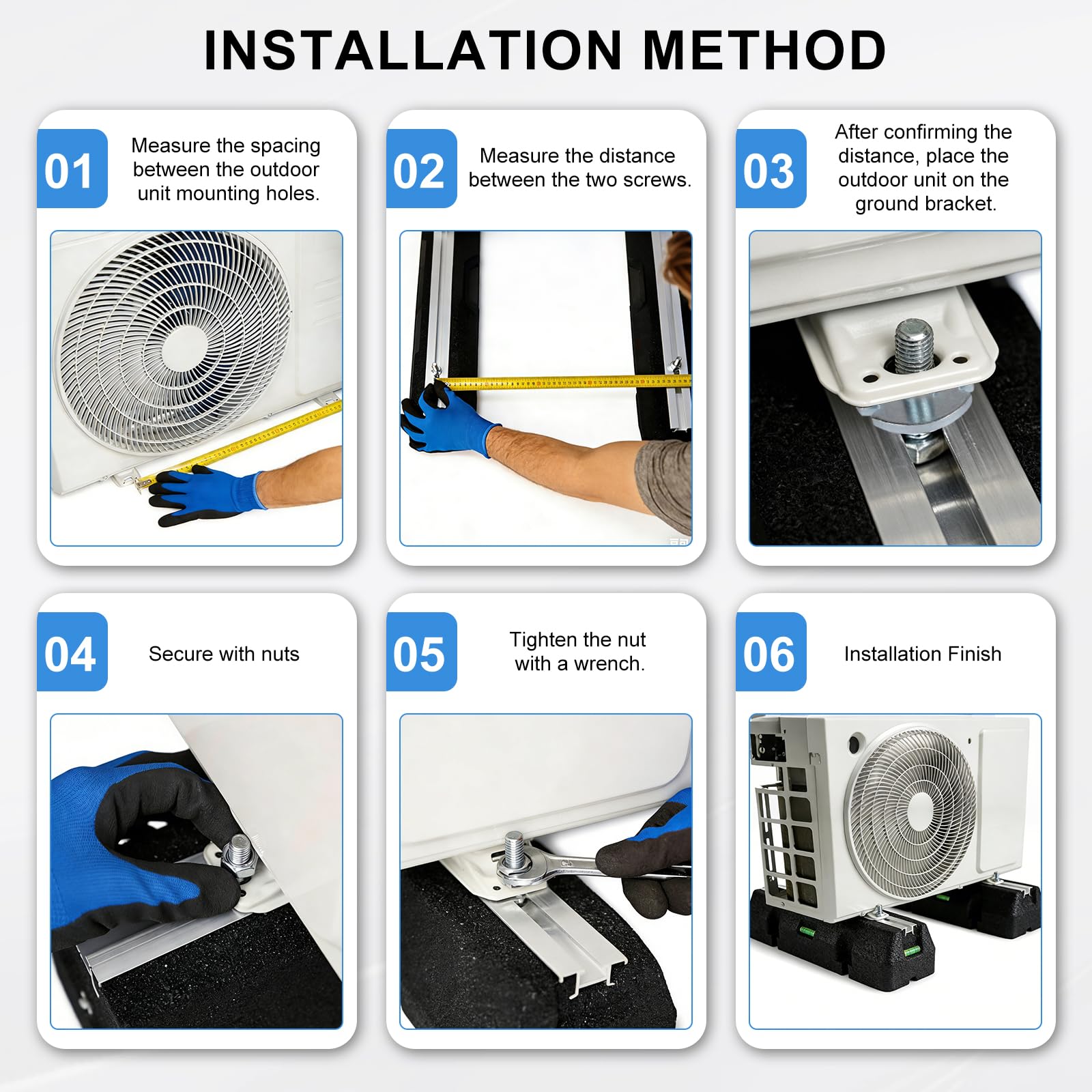 INSTALLATION METHOD

01

Measure the spacing between the outdoor unit mounting holes.

02

Measure the distance between the two screws.

03

After confirming the distance, place the outdoor unit on the ground bracket.

04

Secure with nuts

05

Tighten the nut with a wrench.

06

Installation Finish