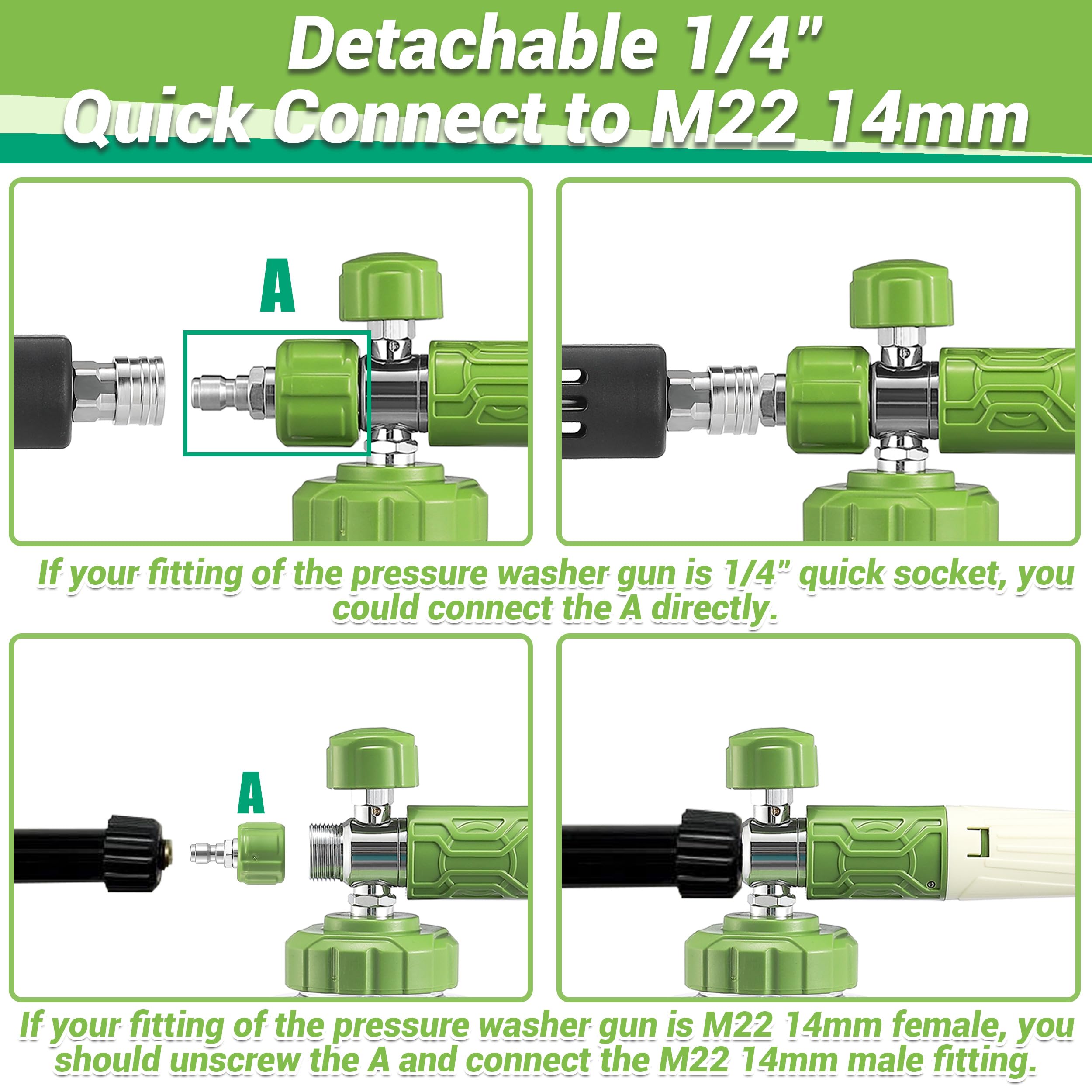 Detachable 1/4"
Quick Connect to M22 14mm

A

If your fitting of the pressure washer gun is 1/4" quick socket, you could connect the A directly.

A

If your fitting of the pressure washer gun is M22 14mm female, you should unscrew the A and connect the M22 14mm male fitting.