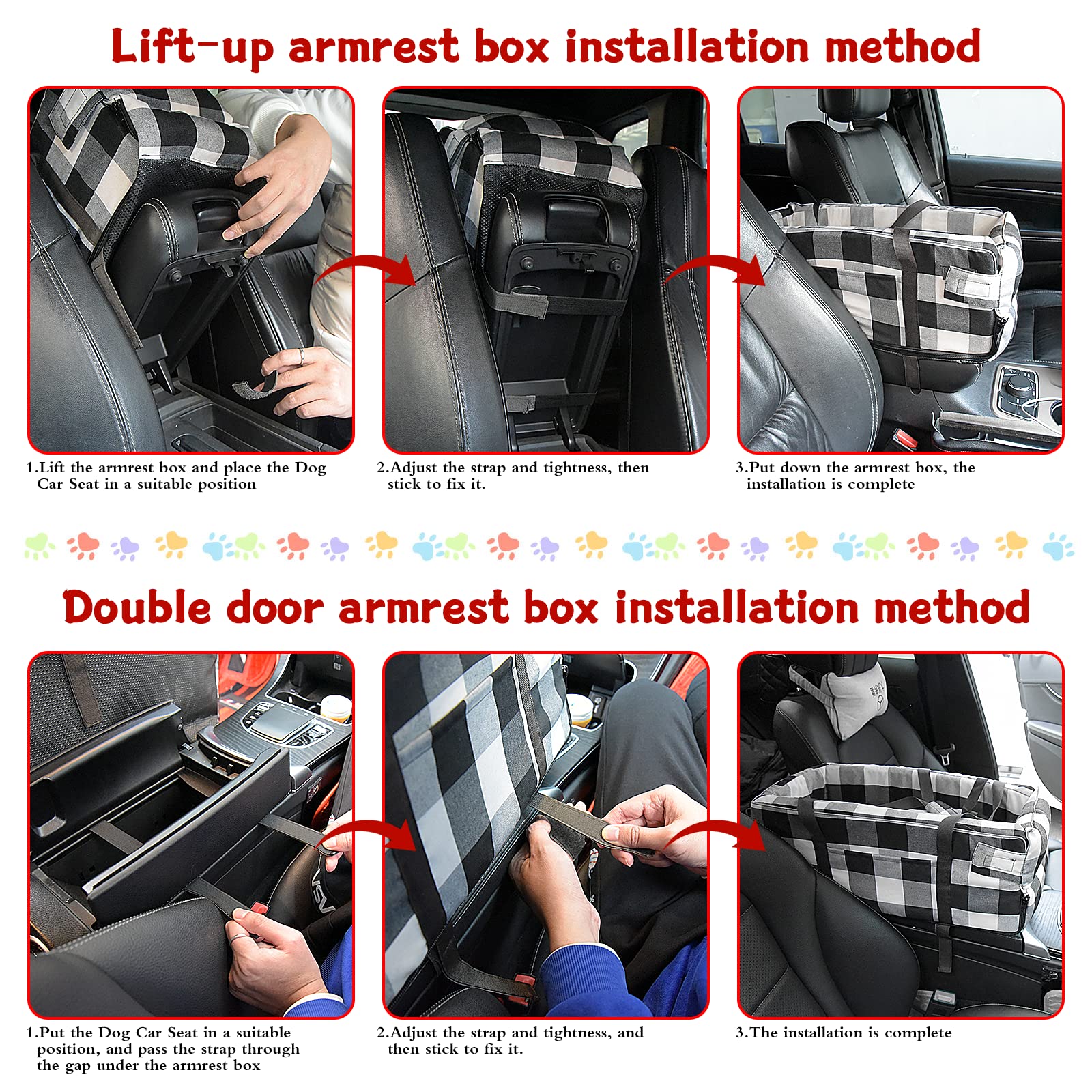 Lift-up armrest box installation method

1.Lift the armrest box and place the Dog Car Seat in a suitable position

2.Adjust the strap and tightness, then stick to fix it.

3.Put down the armrest box, the installation is complete

Double door armrest box installation method

1.Put the Dog Car Seat in a suitable position, and pass the strap through the gap under the armrest box

2.Adjust the strap and tightness, and then stick to fix it.

3.The installation is complete