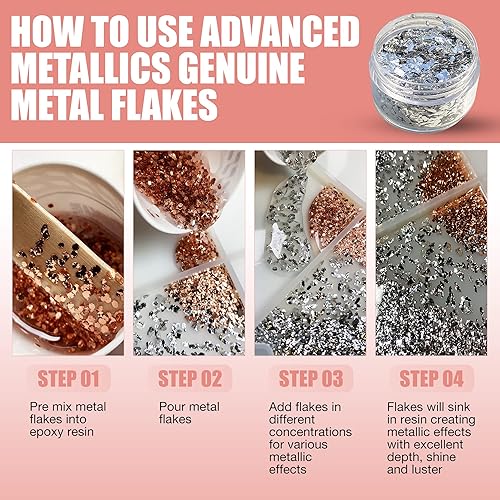 HOW TO USE ADVANCED METALLICS GENUINE METAL FLAKES

STEP 01

Pre mix metal flakes into epoxy resin

STEP 02

Pour metal flakes

STEP 03

Add flakes in different concentrations for various metallic effects

STEP 04

Flakes will sink in resin creating metallic effects with excellent depth, shine and luster