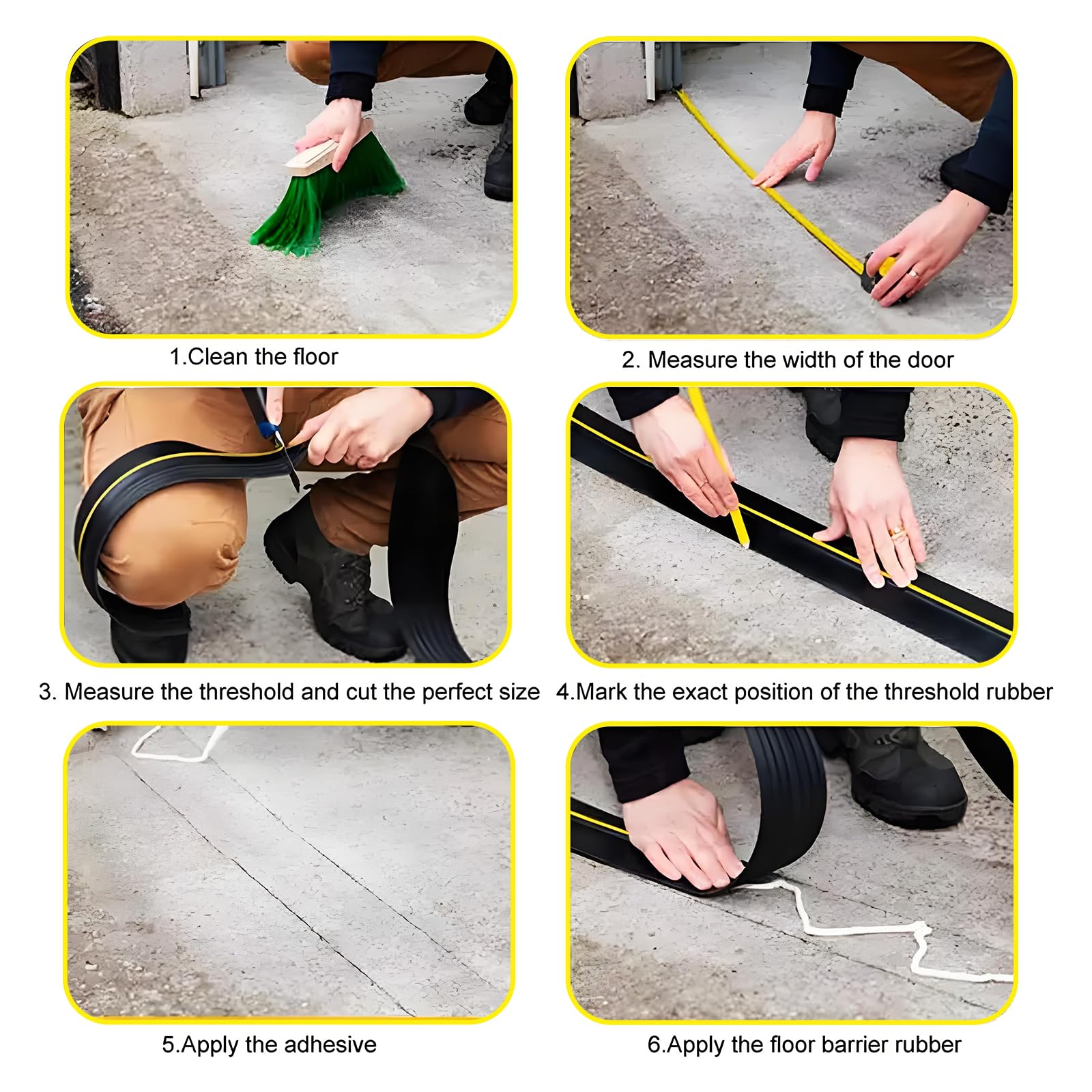 1.Clean the floor

2. Measure the width of the door

3. Measure the threshold and cut the perfect size

4.Mark the exact position of the threshold rubber

5.Apply the adhesive

6.Apply the floor barrier rubber