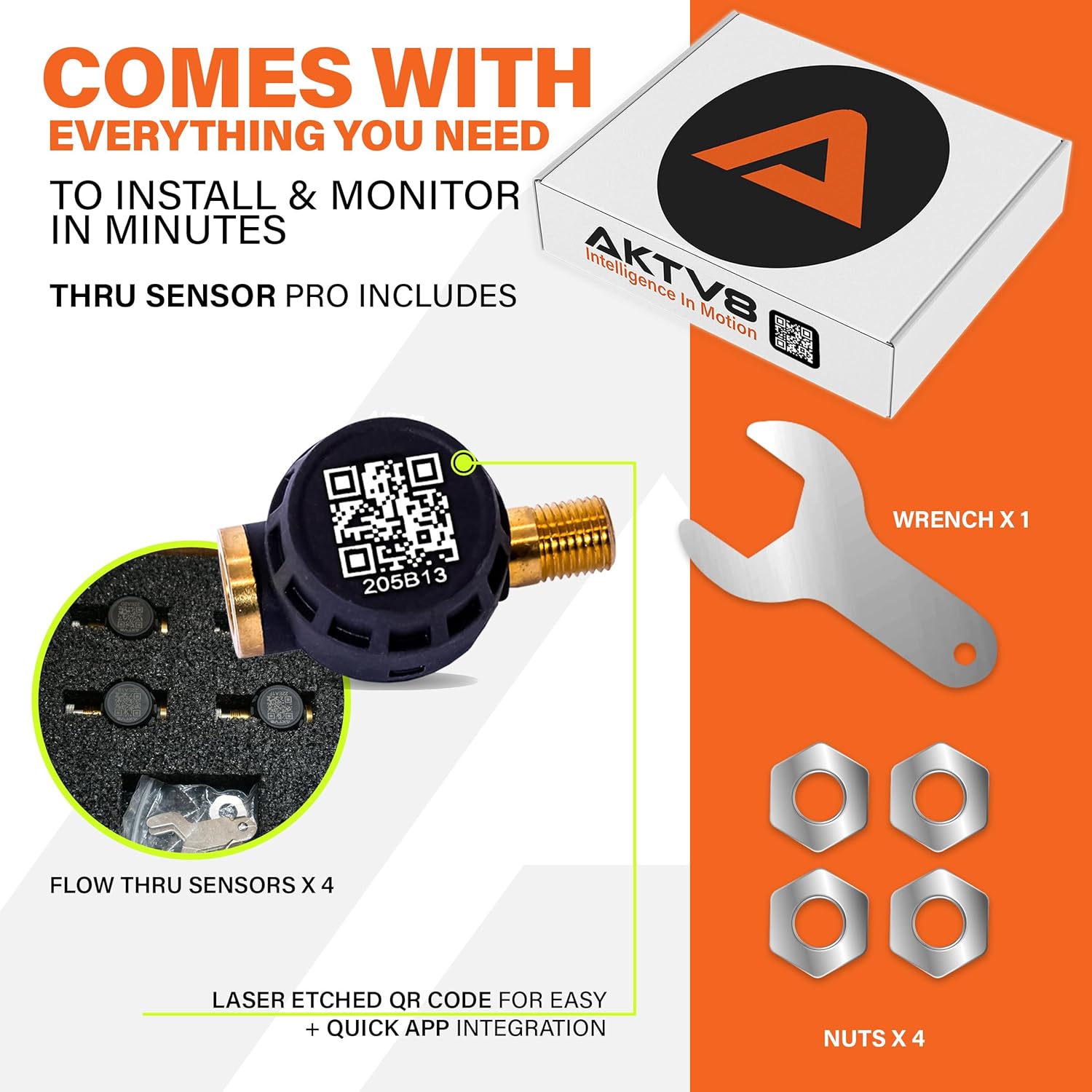 COMES WITH
EVERYTHING YOU NEED

TO INSTALL & MONITOR IN MINUTES

THRU SENSOR PRO INCLUDES

AKTV8
Intelligence In Motion

205B13

WRENCH X 1

FLOW THRU SENSORS X 4

LASER ETCHED QR CODE FOR EASY + QUICK APP INTEGRATION

NUTS X 4