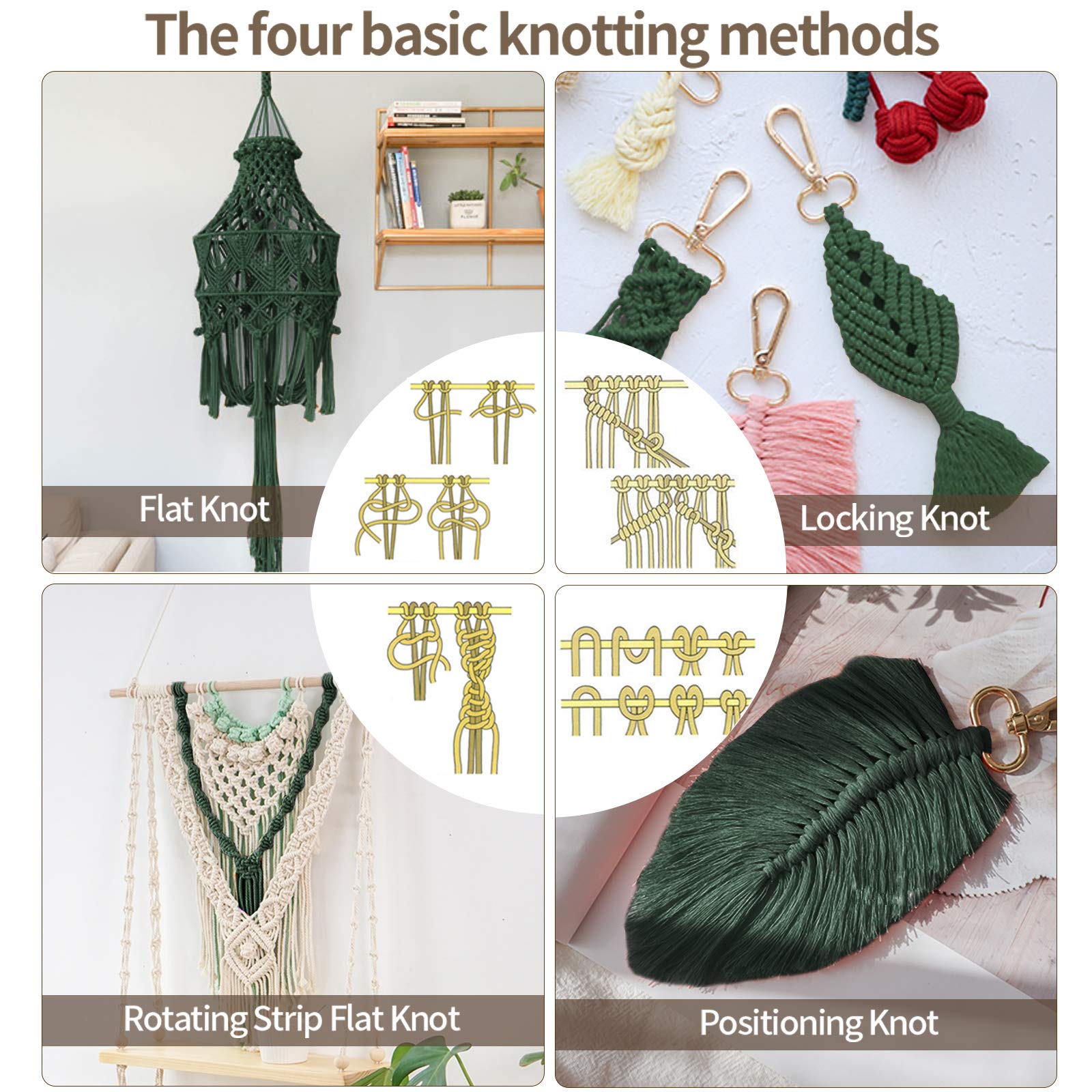 The four basic knotting methods

Flat Knot

Locking Knot

Rotating Strip Flat Knot

Positioning Knot