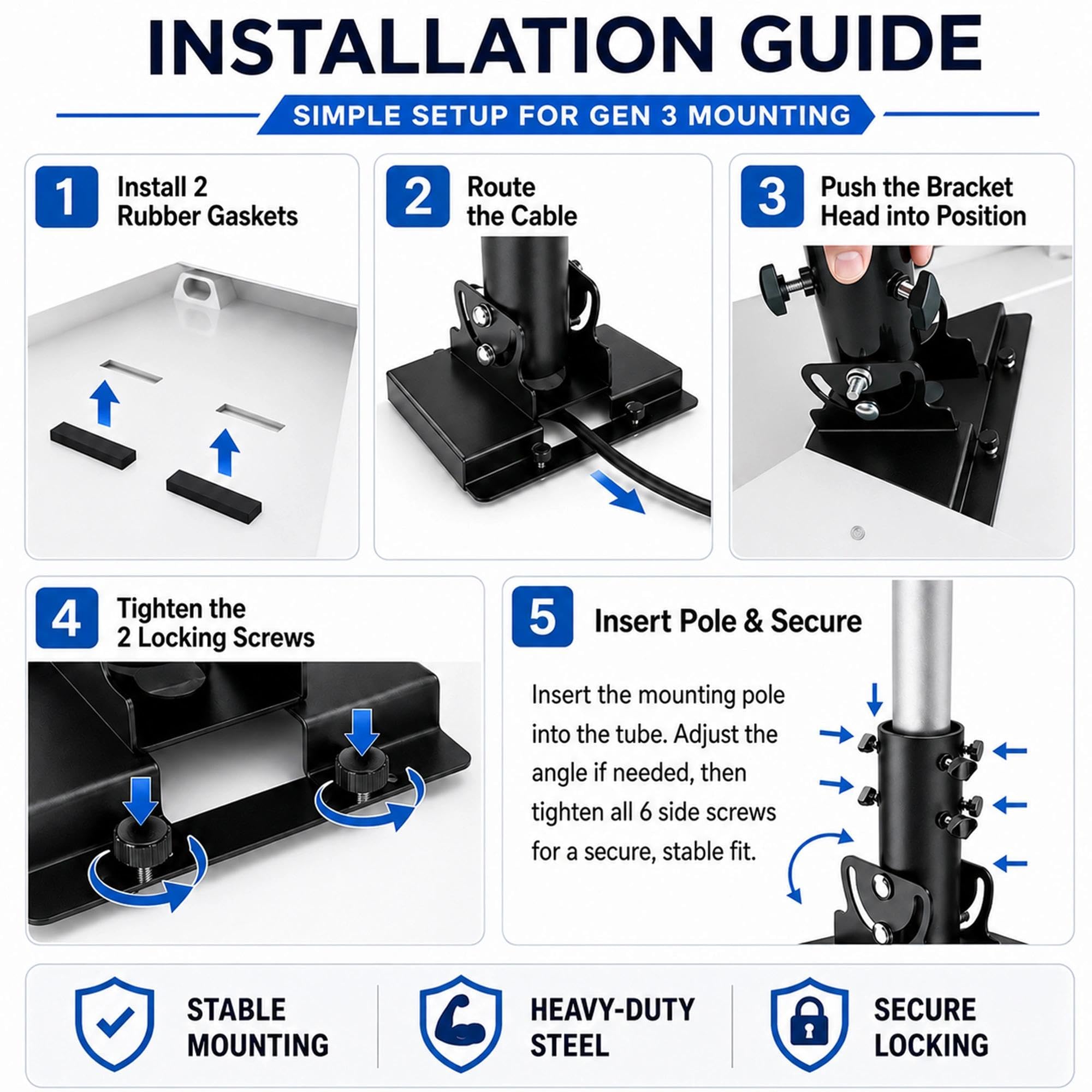 INSTALLATION GUIDE

SIMPLE SETUP FOR GEN 3 MOUNTING

1 Install 2 Rubber Gaskets

2 Route the Cable

3 Push the Bracket Head into Position

4 Tighten the 2 Locking Screws

5 Insert Pole & Secure

Insert the mounting pole into the tube. Adjust the angle if needed, then tighten all 6 side screws for a secure, stable fit.

STABLE MOUNTING

HEAVY-DUTY STEEL

SECURE LOCKING