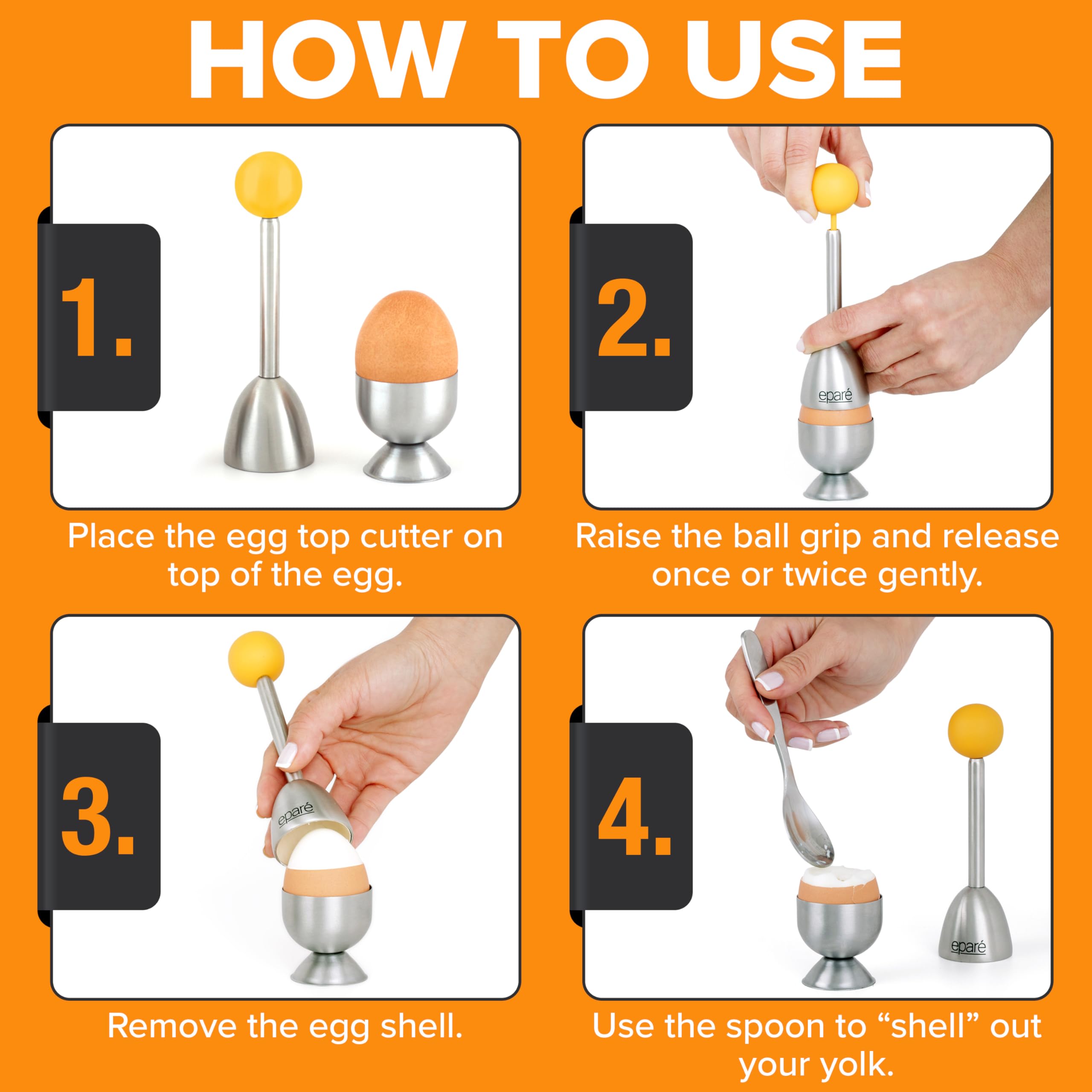 HOW TO USE

1.

Place the egg top cutter on top of the egg.

2.

eparé

Raise the ball grip and release once or twice gently.

3.

eparé

Remove the egg shell.

4.

eparé

Use the spoon to “shell” out your yolk.