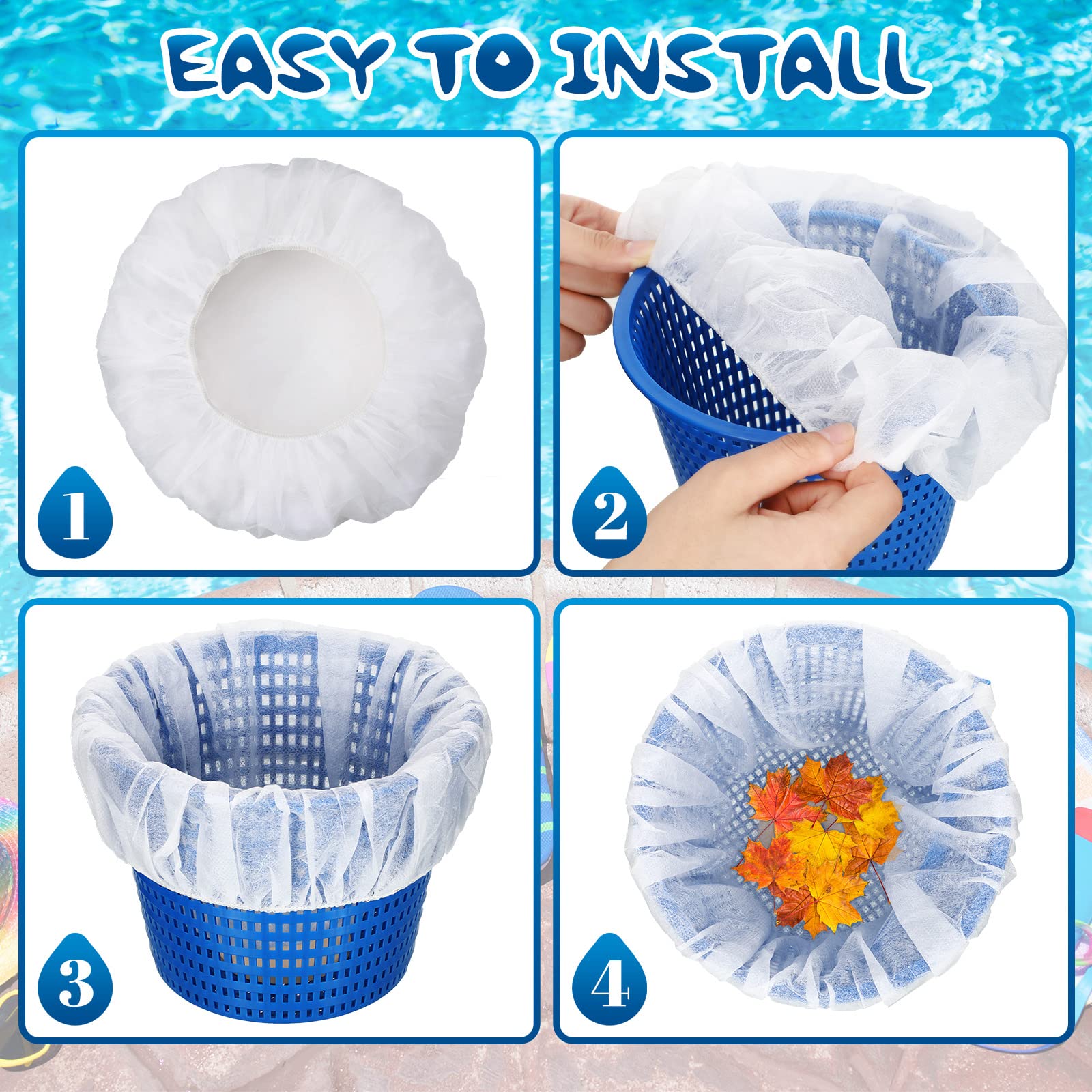 EASY TO INSTALL

1

2

3

4