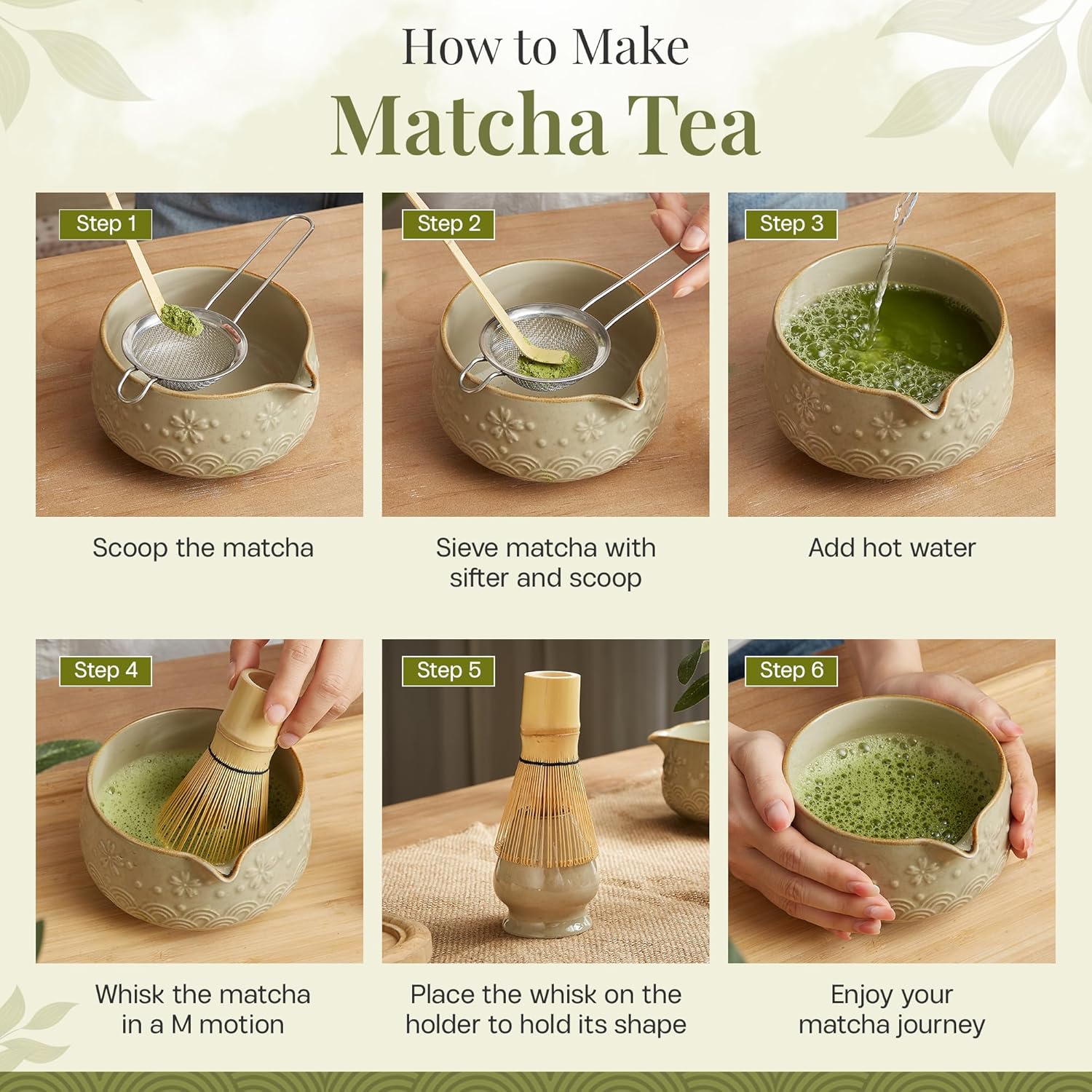 How to Make
Matcha Tea

Step 1
Scoop the matcha

Step 2
Sieve matcha with sifter and scoop

Step 3
Add hot water

Step 4
Whisk the matcha in a M motion

Step 5
Place the whisk on the holder to hold its shape

Step 6
Enjoy your matcha journey