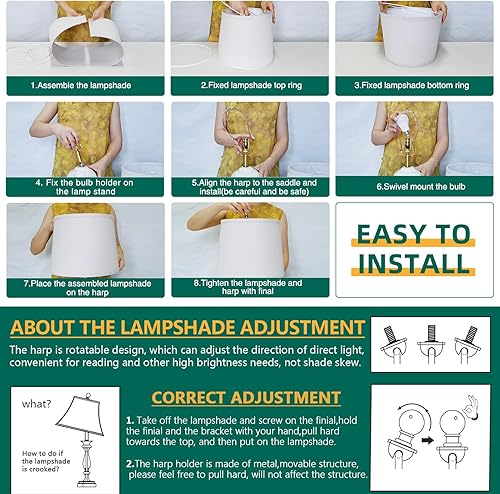 1.Assemble the lampshade

2.Fixed lampshade top ring

3.Fixed lampshade bottom ring

4. Fix the bulb holder on the lamp stand

5.Align the harp to the saddle and install(be careful and be safe)

6.Swivel mount the bulb

7.Place the assembled lampshade on the harp

8.Tighten the lampshade and harp with final

EASY TO INSTALL

ABOUT THE LAMPSHADE ADJUSTMENT

The harp is rotatable design, which can adjust the direction of direct light, convenient for reading and other high brightness needs, not shade skew.

what?

How to do if the lampshade is crooked?

CORRECT ADJUSTMENT

1. Take off the lampshade and screw on the finial,hold the finial and the bracket with your hand,pull hard towards the top, and then put on the lampshade.

2.The harp holder is made of metal,movable structure, please feel free to pull hard, will not affect the structure.