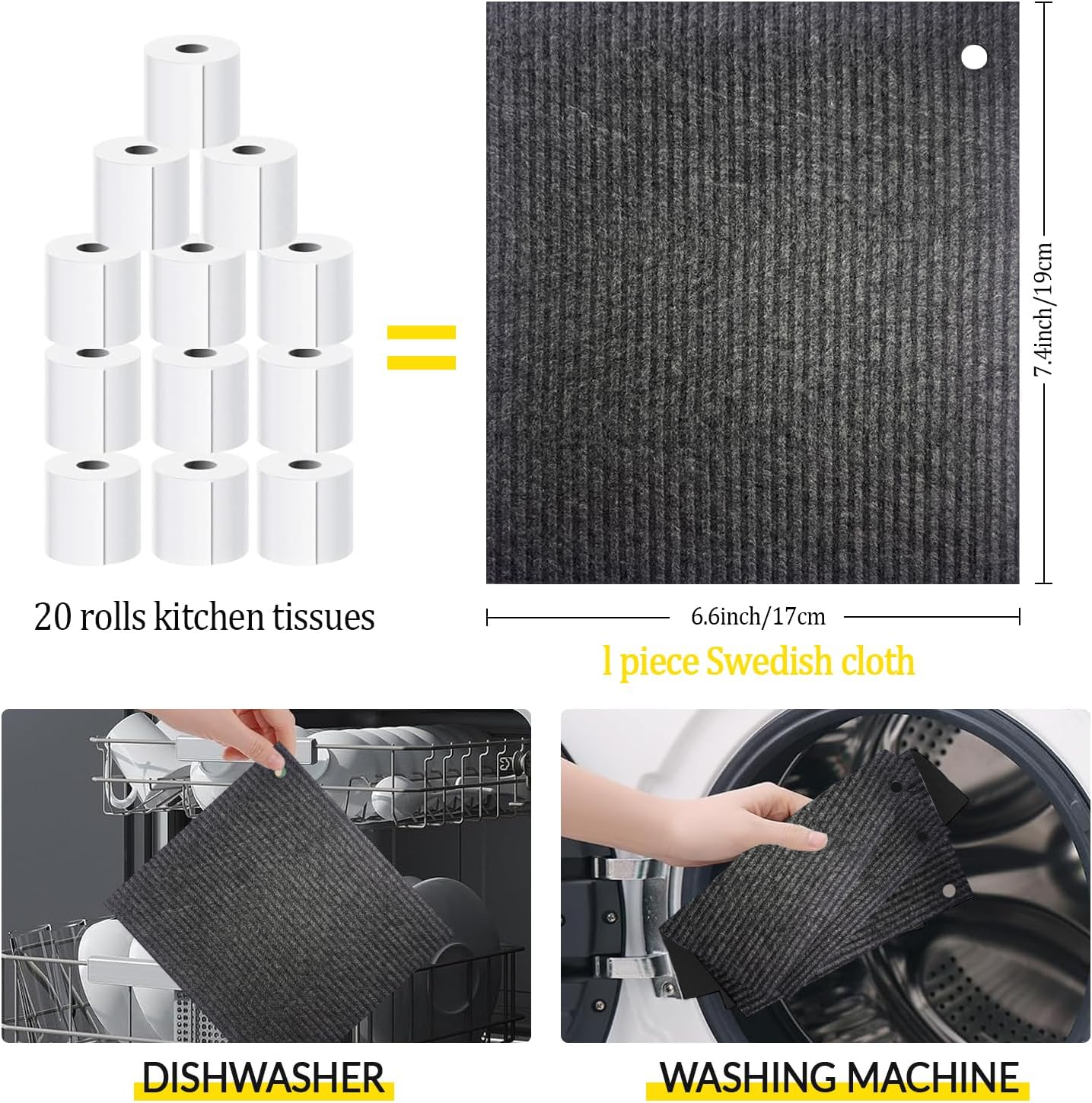 20 rolls kitchen tissues

=

7.4inch/19cm

6.6inch/17cm

1 piece Swedish cloth

DISHWASHER

WASHING MACHINE