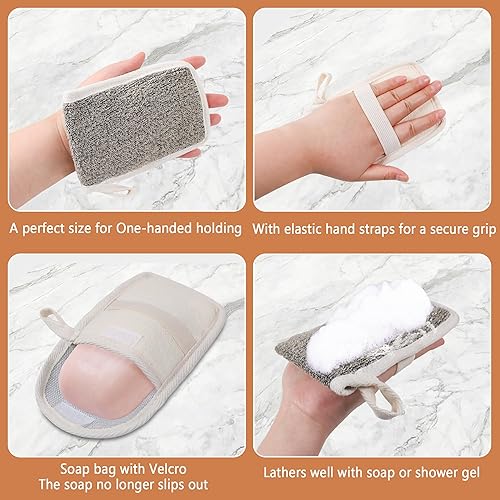 A perfect size for One-handed holding

With elastic hand straps for a secure grip

Soap bag with Velcro
The soap no longer slips out

Lathers well with soap or shower gel