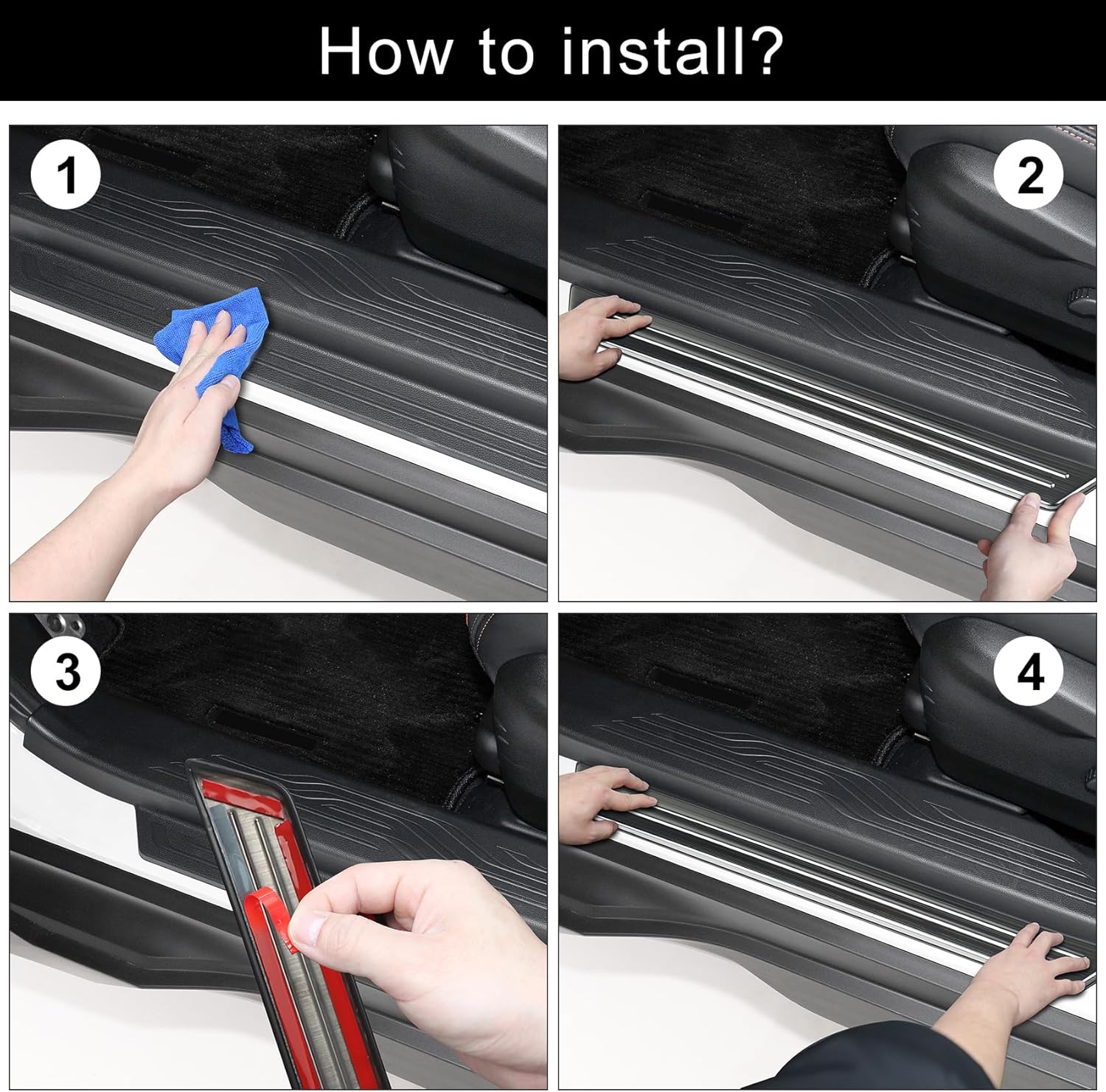 How to install?

1

2

3

4