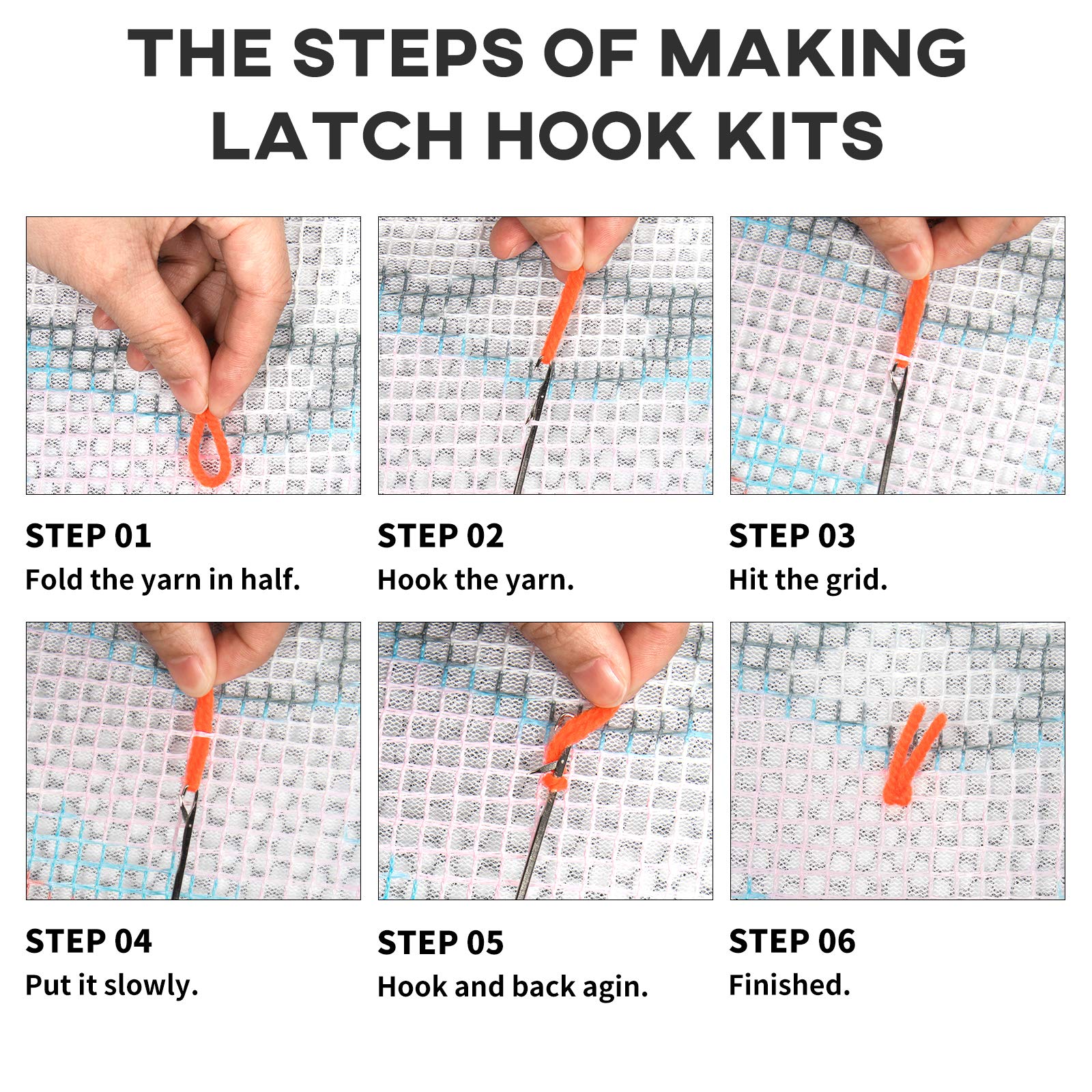 THE STEPS OF MAKING LATCH HOOK KITS

STEP 01
Fold the yarn in half.

STEP 02
Hook the yarn.

STEP 03
Hit the grid.

STEP 04
Put it slowly.

STEP 05
Hook and back agin.

STEP 06
Finished.