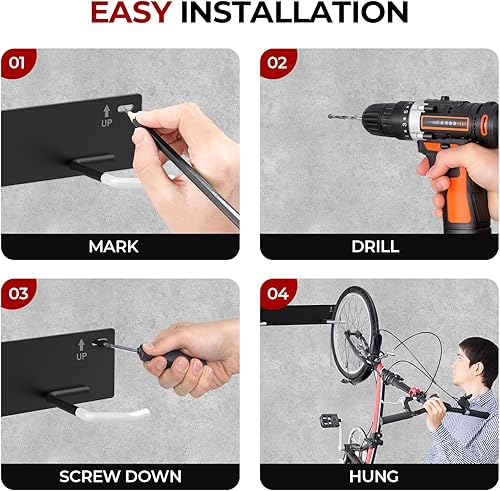 EASY INSTALLATION

01

UP

MARK

02

DRILL

03

UP

SCREW DOWN

04

HUNG