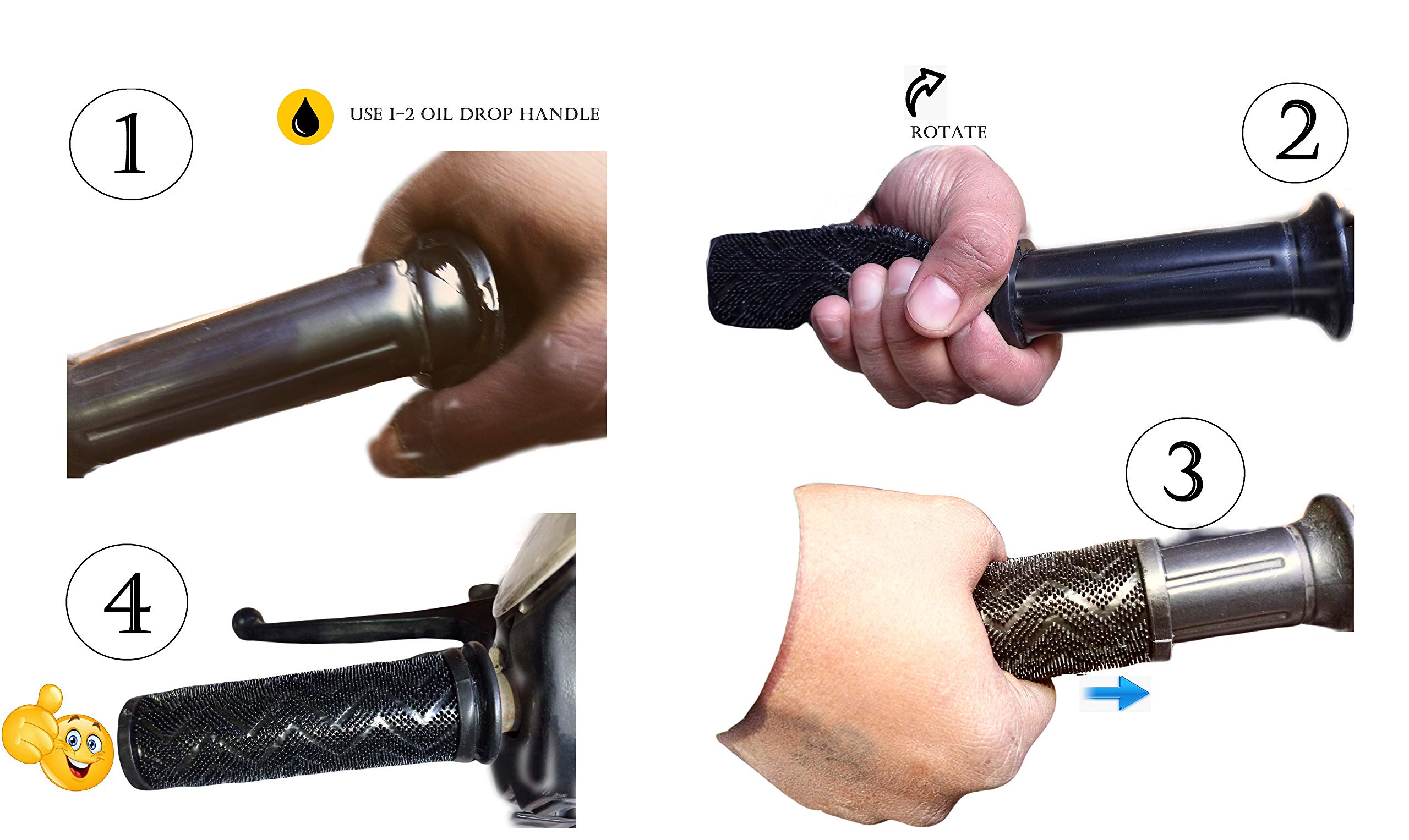 1

USE 1-2 OIL DROP HANDLE

ROTATE

2

3

4