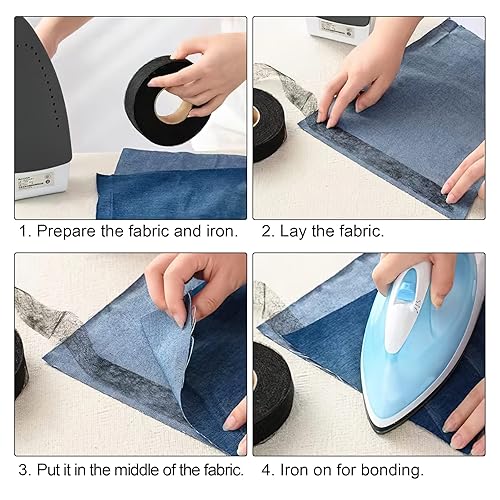 1. Prepare the fabric and iron.

2. Lay the fabric.

3. Put it in the middle of the fabric.

4. Iron on for bonding.