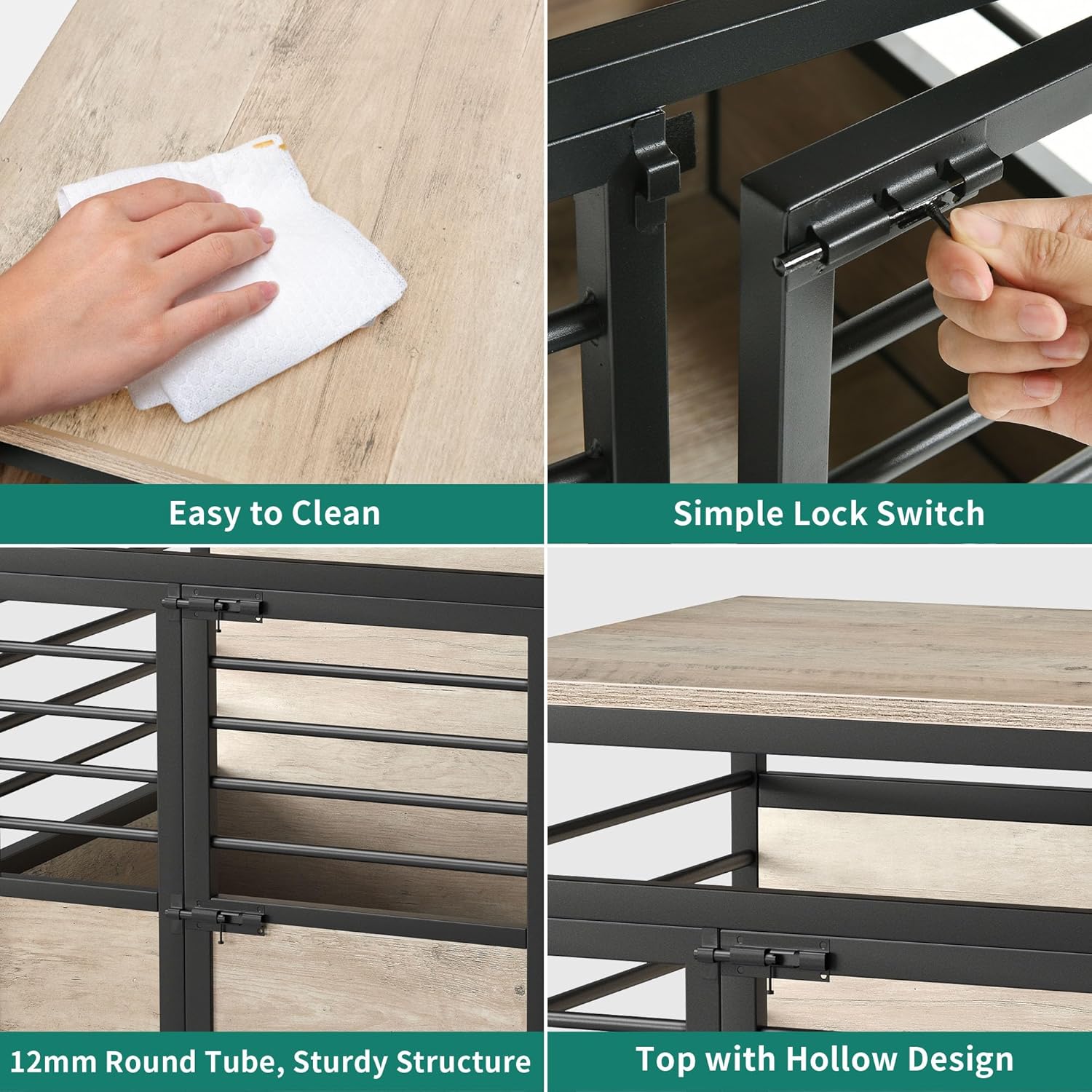 Easy to Clean

Simple Lock Switch

12mm Round Tube, Sturdy Structure

Top with Hollow Design