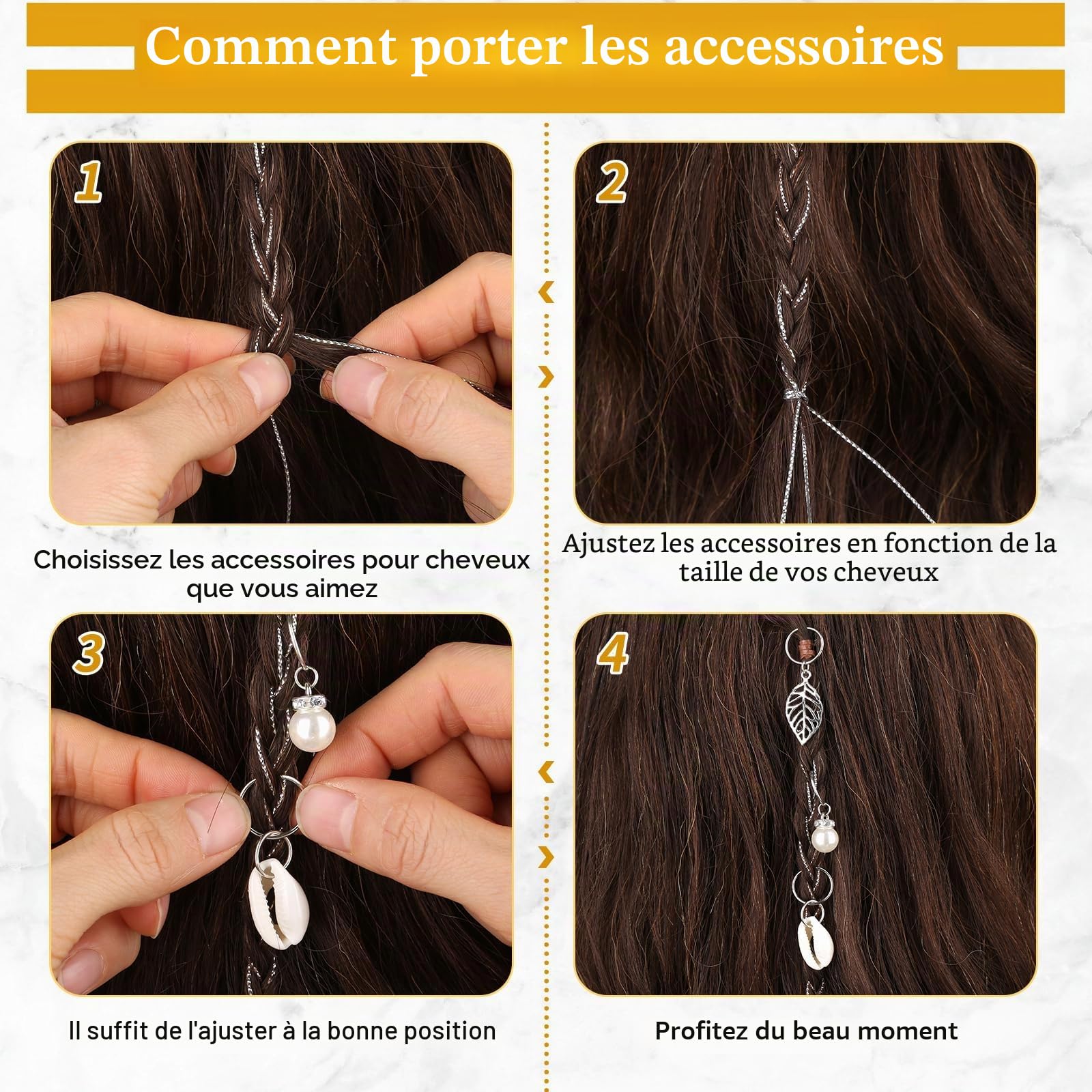 Comment porter les accessoires

1

Choisissez les accessoires pour cheveux que vous aimez

2

Ajustez les accessoires en fonction de la taille de vos cheveux

3

Il suffit de l'ajuster à la bonne position

4

Profitez du beau moment