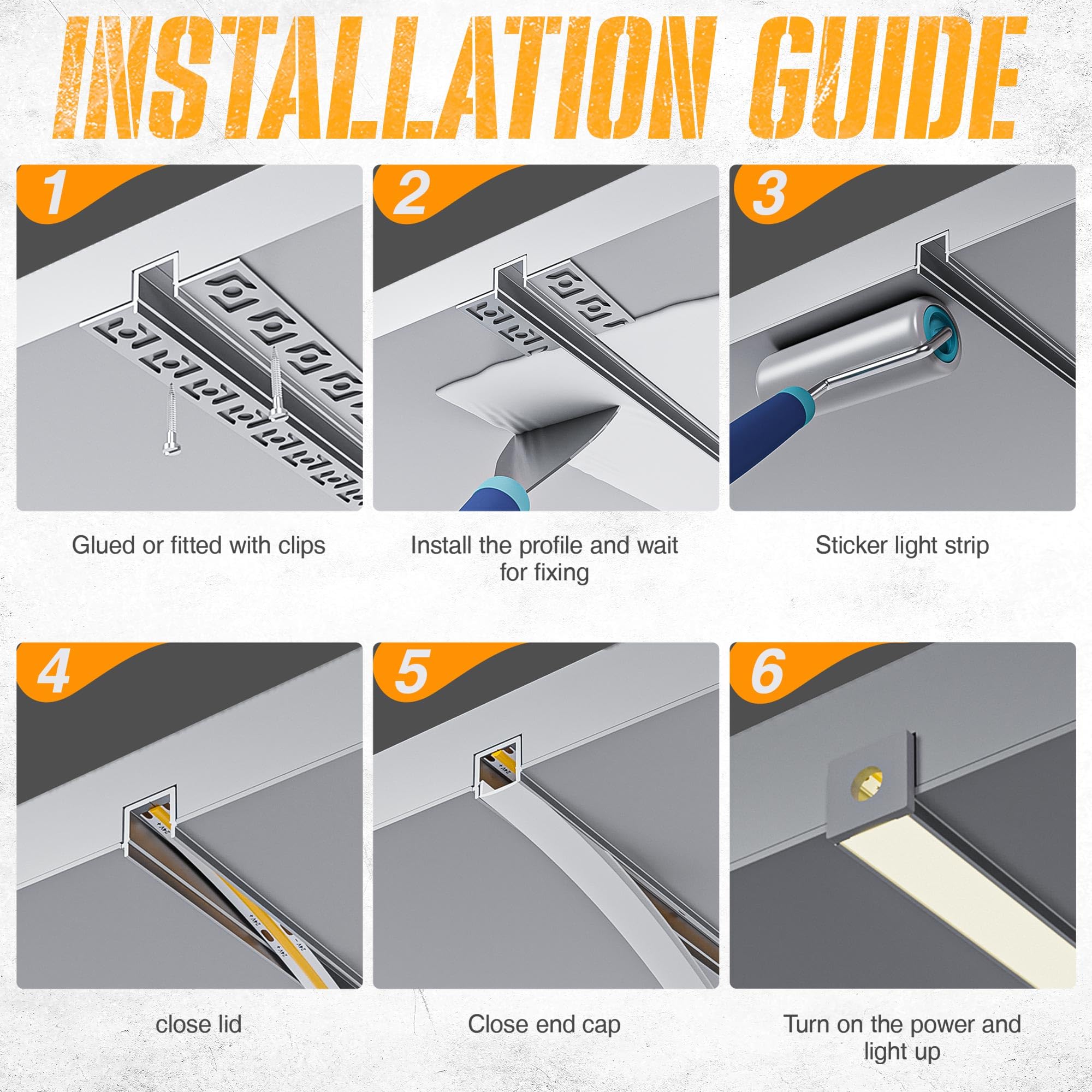 INSTALLATION GUIDE

1

Glued or fitted with clips

2

Install the profile and wait for fixing

3

Sticker light strip

4

close lid

5

Close end cap

6

Turn on the power and light up