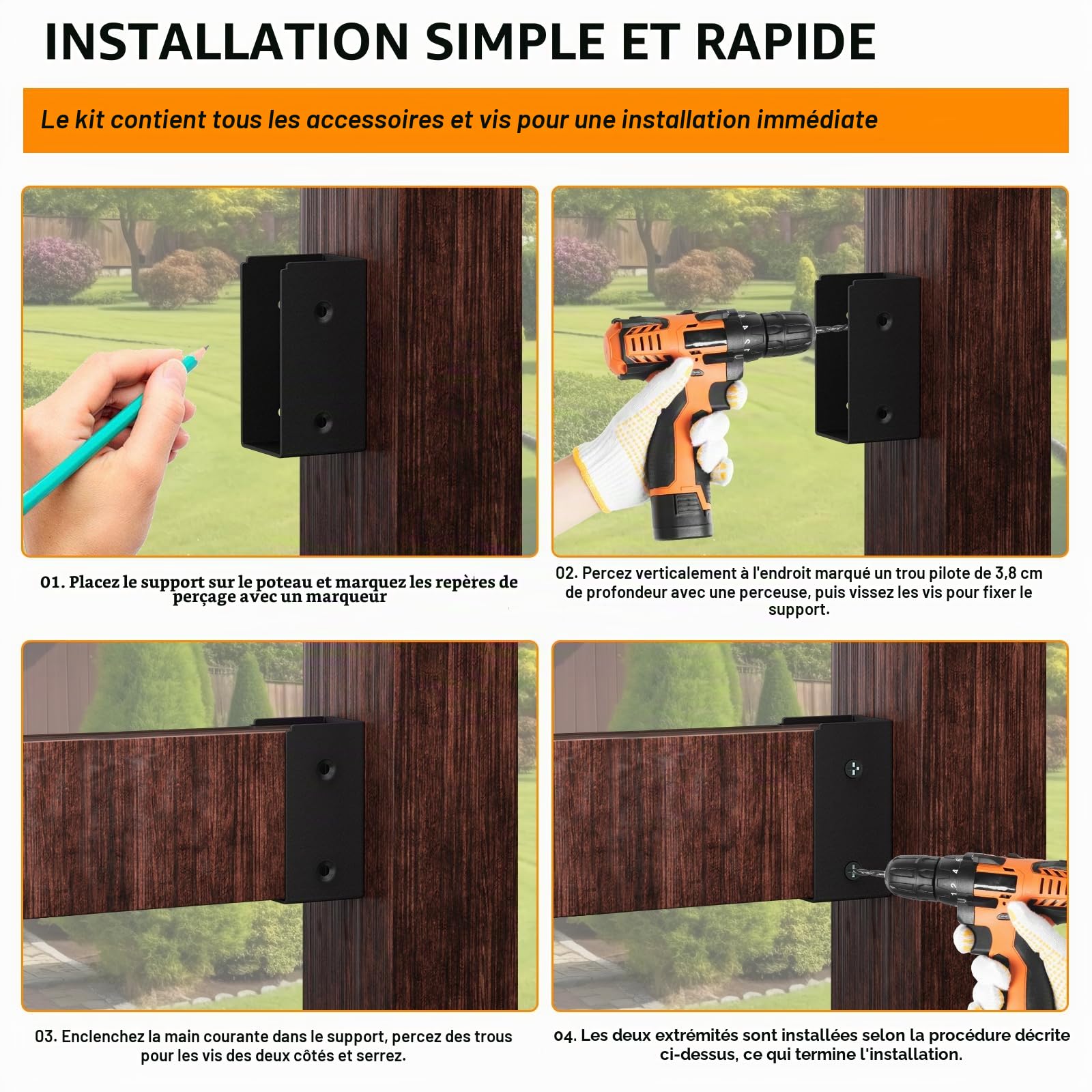 INSTALLATION SIMPLE ET RAPIDE

Le kit contient tous les accessoires et vis pour une installation immédiate

01. Placez le support sur le poteau et marquez les repères de perçage avec un marqueur

02. Percez verticalement à l'endroit marqué un trou pilote de 3,8 cm de profondeur avec une perceuse, puis vissez les vis pour fixer le support.

03. Enclenchez la main courante dans le support, percez des trous pour les vis des deux côtés et serrez.

04. Les deux extrémités sont installées selon la procédure décrite ci-dessus, ce qui termine l'installation.