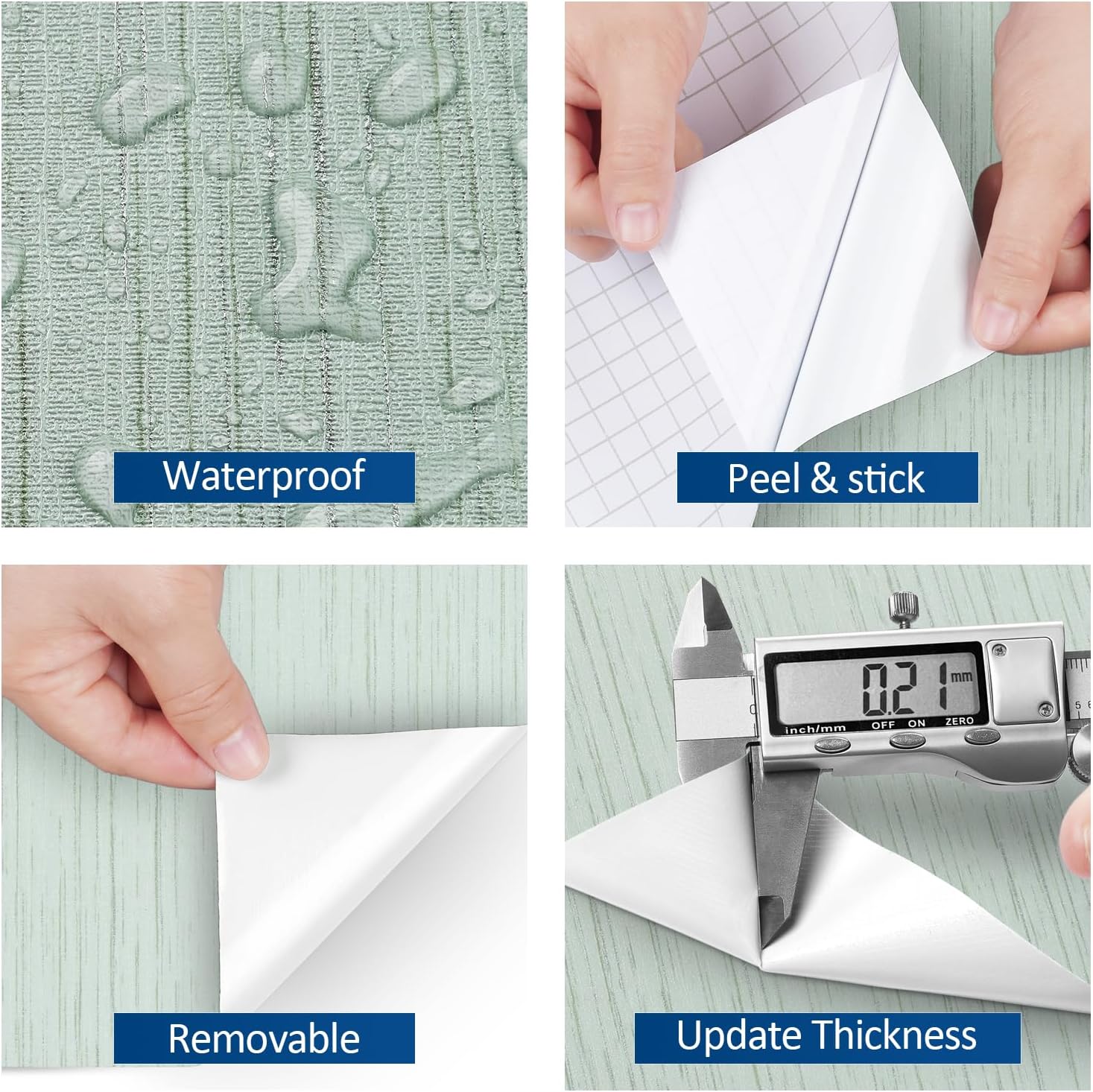 Waterproof

Peel & stick

Removable

0.21 mm
inch/mm OFF ON ZERO
5 6

Update Thickness