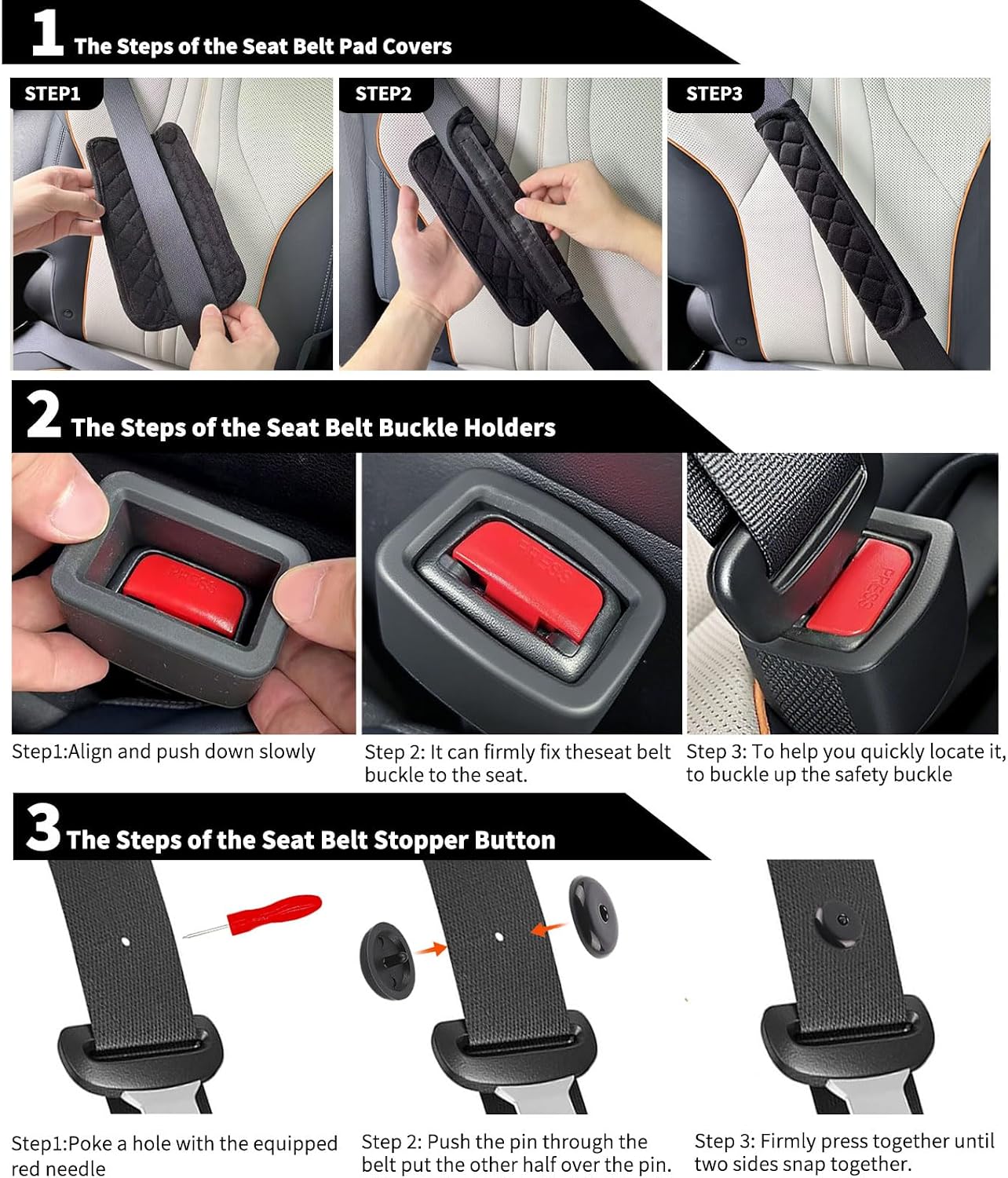 1 The Steps of the Seat Belt Pad Covers

STEP1

STEP2

STEP3

2 The Steps of the Seat Belt Buckle Holders

PRESS

PRESS

PRESS

Step1:Align and push down slowly

Step 2: It can firmly fix theseat belt buckle to the seat.

Step 3: To help you quickly locate it, to buckle up the safety buckle

3 The Steps of the Seat Belt Stopper Button

Step1:Poke a hole with the equipped red needle

Step 2: Push the pin through the belt put the other half over the pin.

Step 3: Firmly press together until two sides snap together.