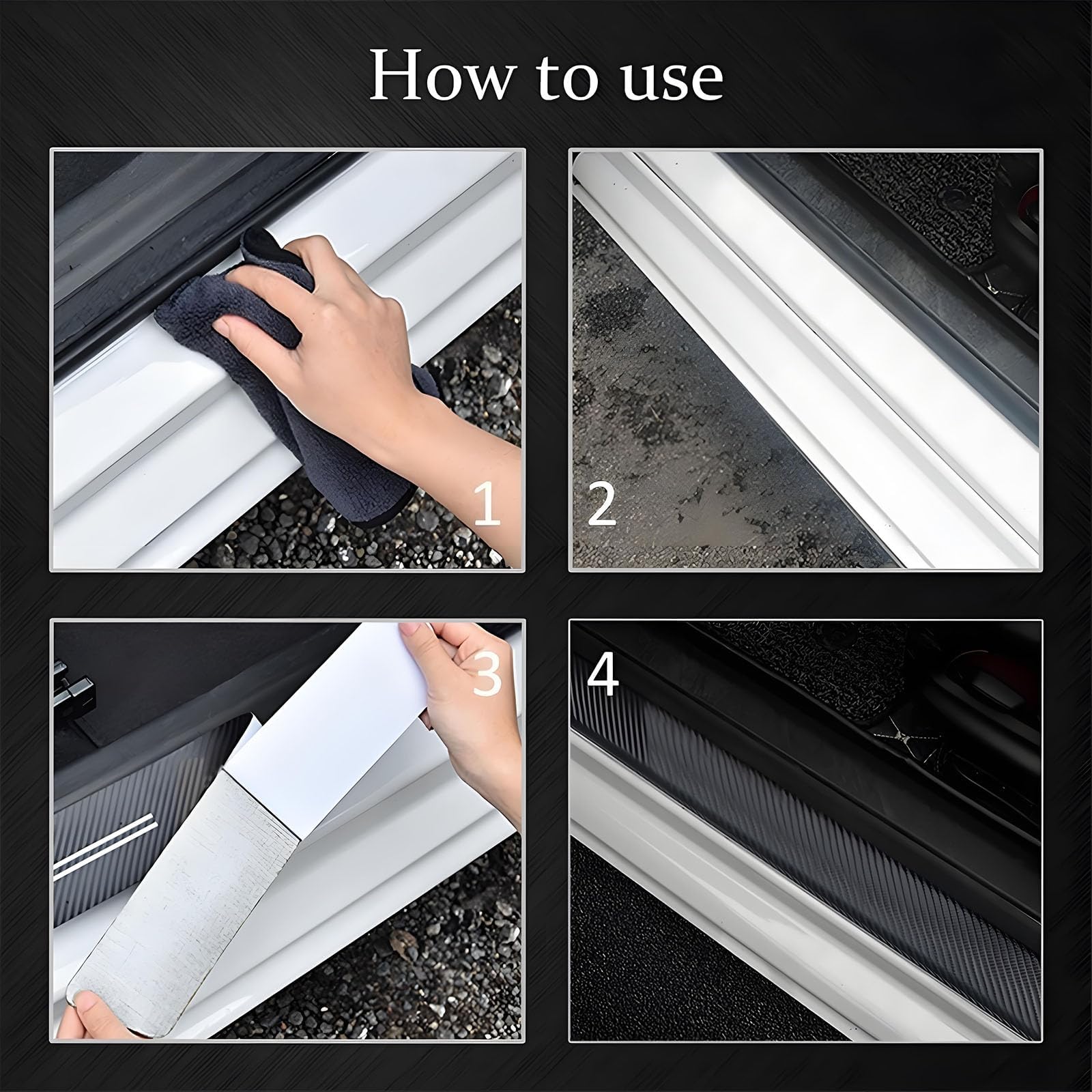 How to use

1

2

3

4