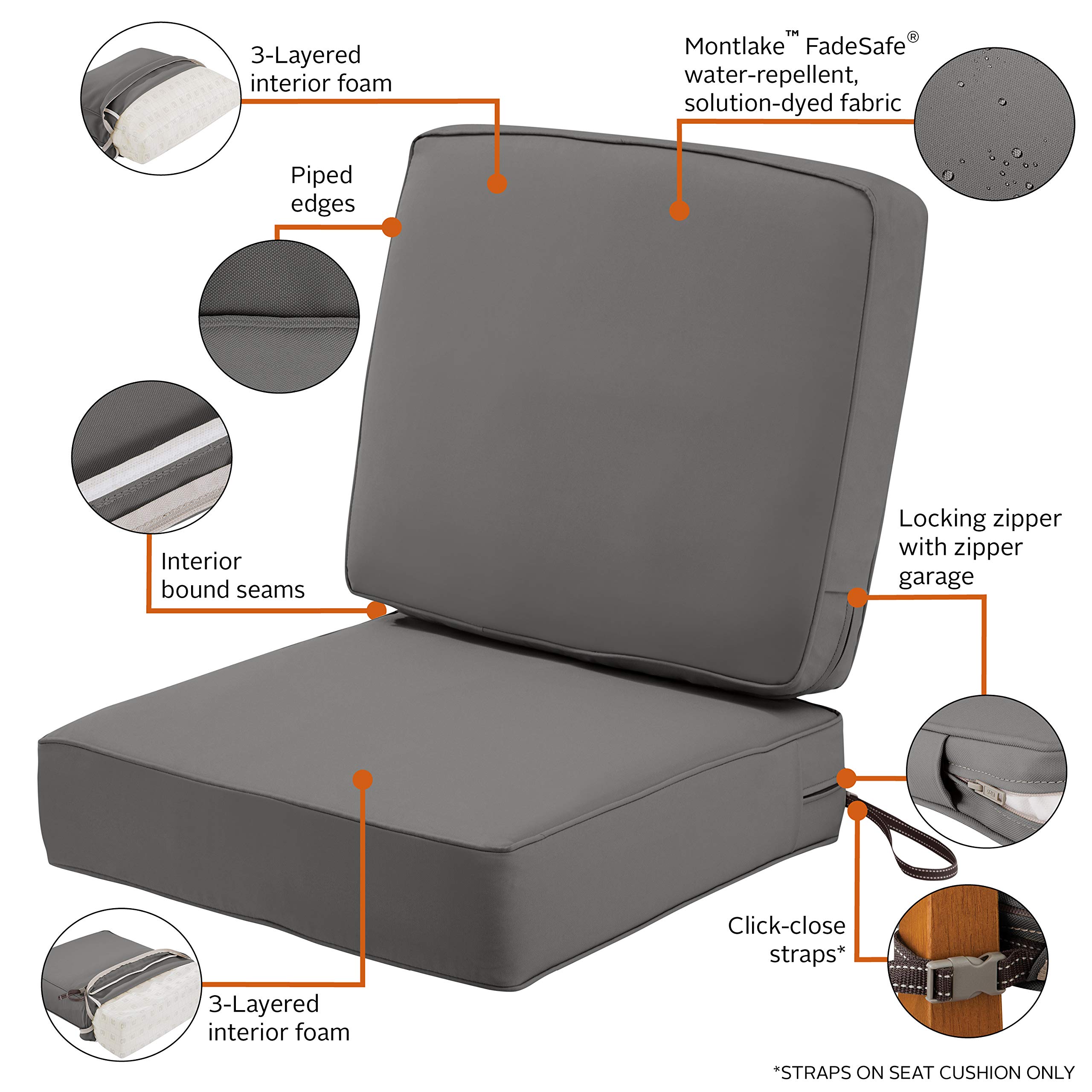 3-Layered interior foam

Montlake™ FadeSafe® water-repellent, solution-dyed fabric

Piped edges

Interior bound seams

Locking zipper with zipper garage

Click-close straps*

3-Layered interior foam

*STRAPS ON SEAT CUSHION ONLY