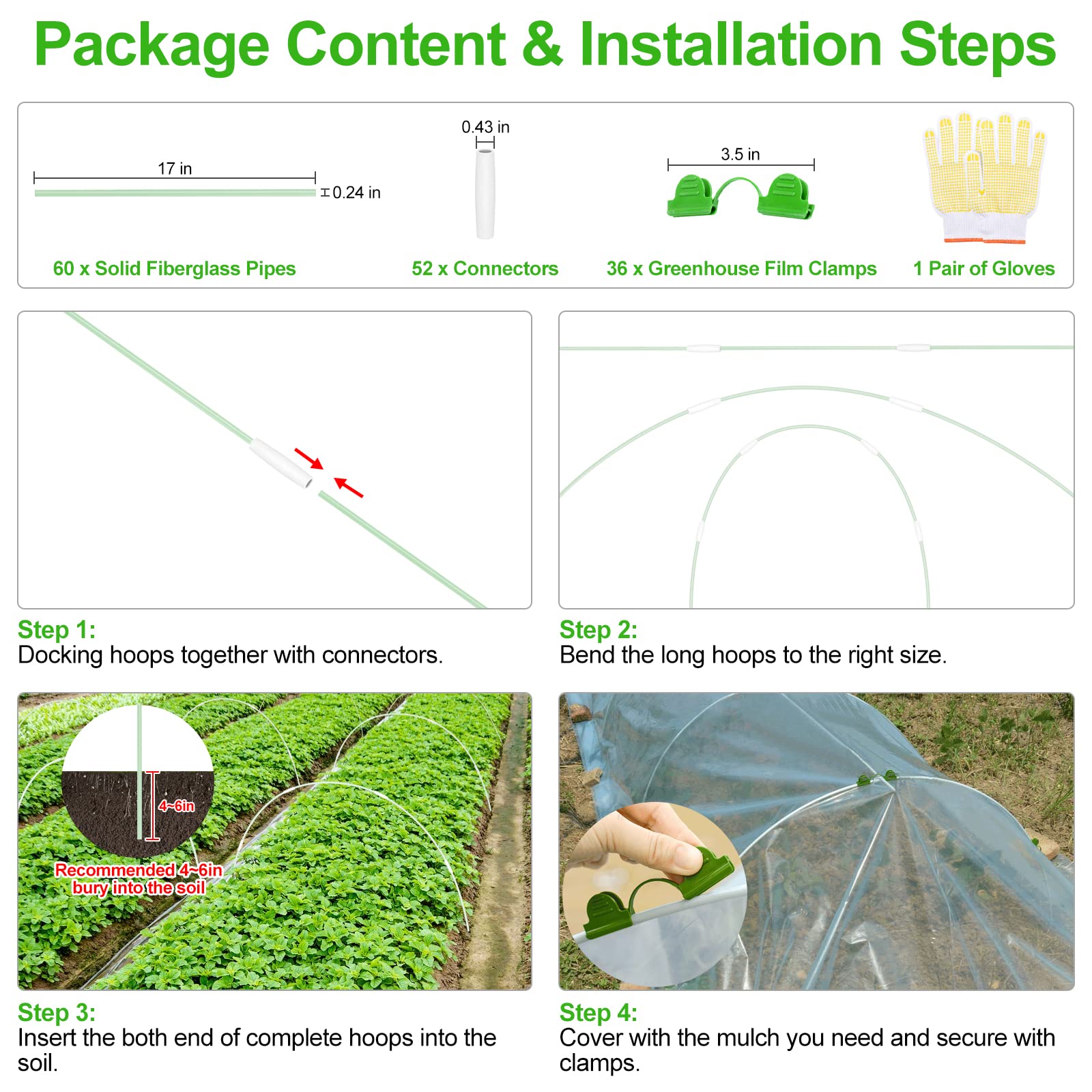 Package Content & Installation Steps

17 in

0.24 in

60 x Solid Fiberglass Pipes

0.43 in

52 x Connectors

3.5 in

36 x Greenhouse Film Clamps

1 Pair of Gloves

Step 1:
Docking hoops together with connectors.

Step 2:
Bend the long hoops to the right size.

4~6in

Recommended 4~6in bury into the soil

Step 3:
Insert the both end of complete hoops into the soil.

Step 4:
Cover with the mulch you need and secure with clamps.