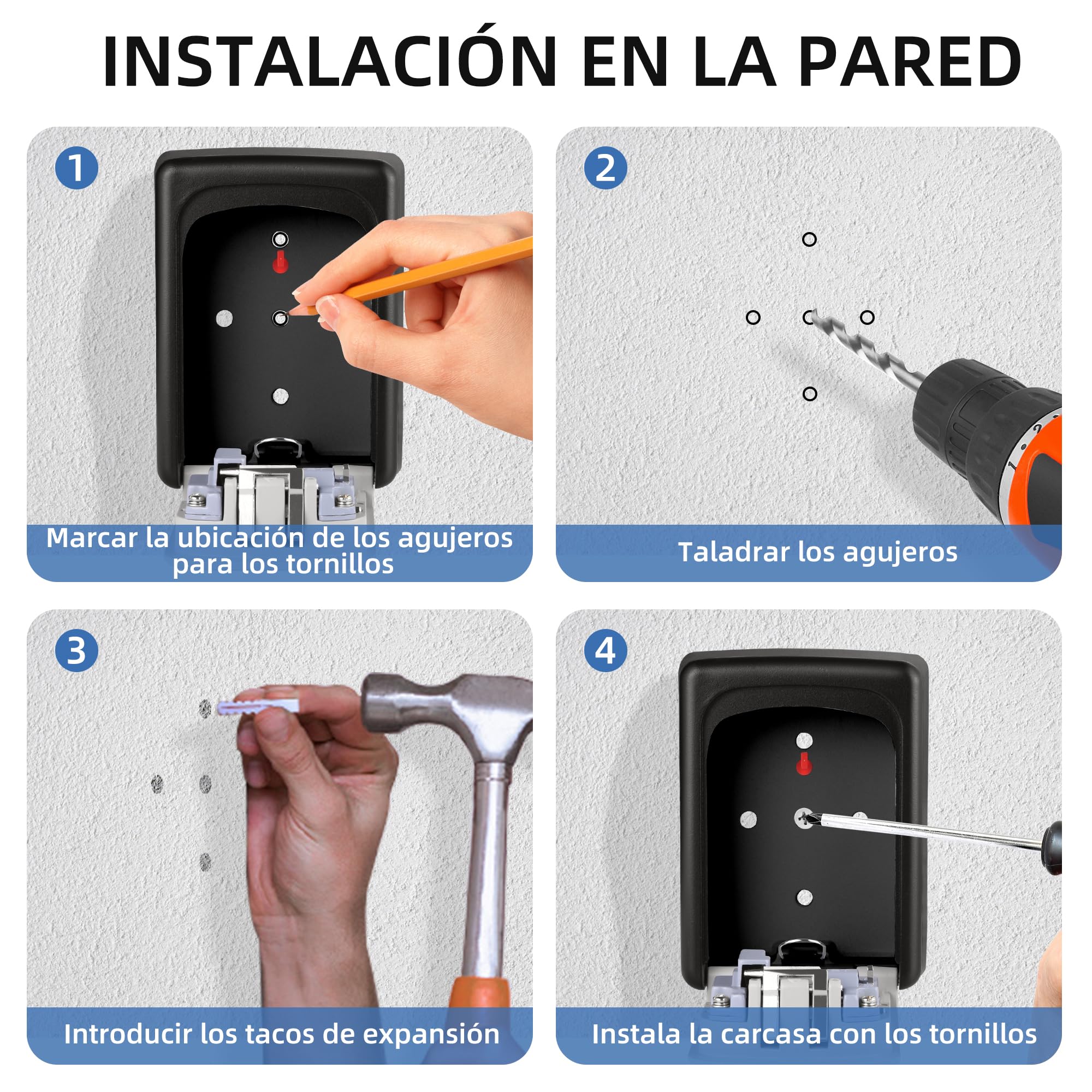 INSTALACIÓN EN LA PARED

1

Marcar la ubicación de los agujeros para los tornillos

2

Taladrar los agujeros

3

Introducir los tacos de expansión

4

Instala la carcasa con los tornillos