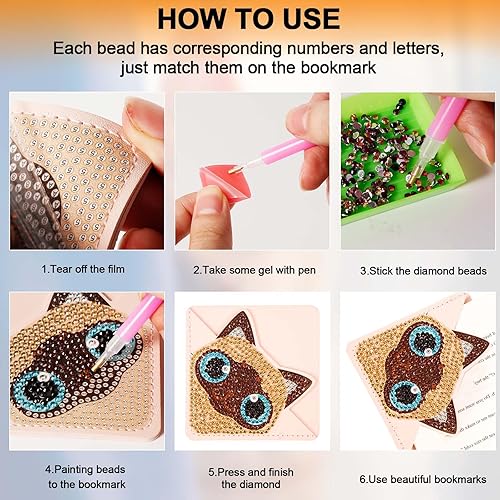 HOW TO USE

Each bead has corresponding numbers and letters, just match them on the bookmark

1.Tear off the film

2.Take some gel with pen

3.Stick the diamond beads

4.Painting beads to the bookmark

5.Press and finish the diamond

6.Use beautiful bookmarks