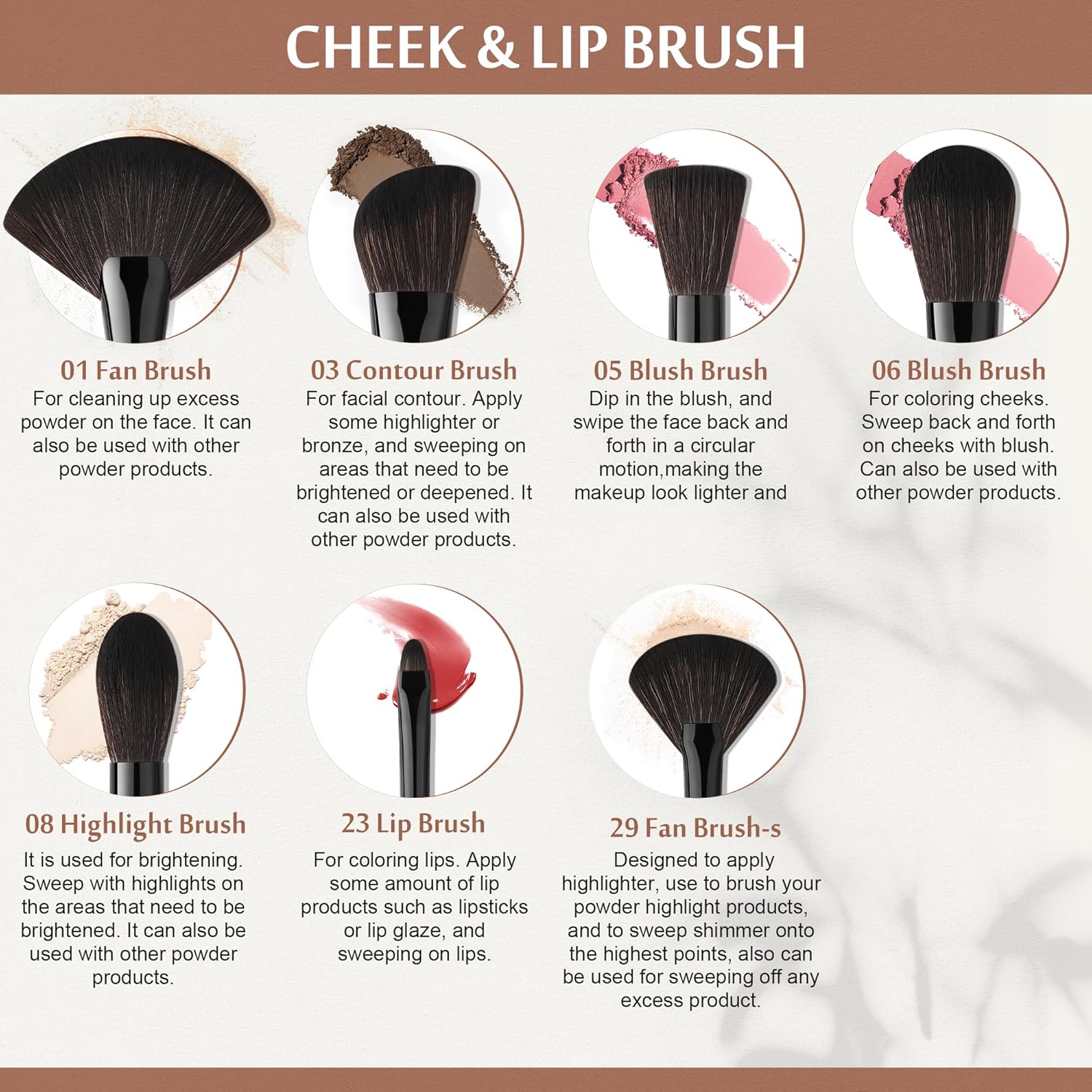 CHEEK & LIP BRUSH

01 Fan Brush
For cleaning up excess powder on the face. It can also be used with other powder products.

03 Contour Brush
For facial contour. Apply some highlighter or bronze, and sweeping on areas that need to be brightened or deepened. It can also be used with other powder products.

05 Blush Brush
Dip in the blush, and swipe the face back and forth in a circular motion,making the makeup look lighter and

06 Blush Brush
For coloring cheeks. Sweep back and forth on cheeks with blush. Can also be used with other powder products.

08 Highlight Brush
It is used for brightening. Sweep with highlights on the areas that need to be brightened. It can also be used with other powder products.

23 Lip Brush
For coloring lips. Apply some amount of lip products such as lipsticks or lip glaze, and sweeping on lips.

29 Fan Brush-s
Designed to apply highlighter, use to brush your powder highlight products, and to sweep shimmer onto the highest points, also can be used for sweeping off any excess product.