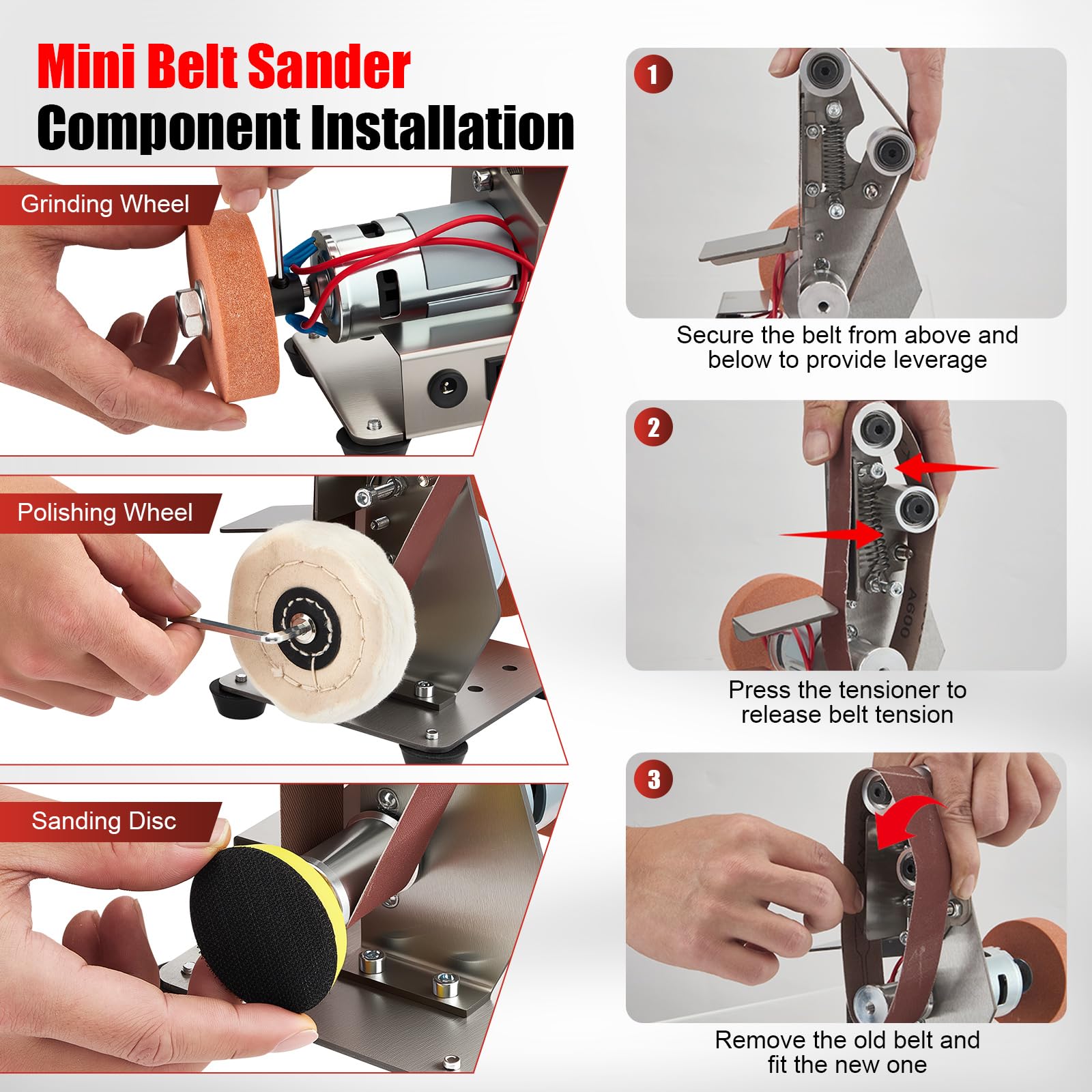 Mini Belt Sander
Component Installation

Grinding Wheel

Polishing Wheel

Sanding Disc

1

Secure the belt from above and below to provide leverage

2

A600

Press the tensioner to release belt tension

3

Remove the old belt and fit the new one